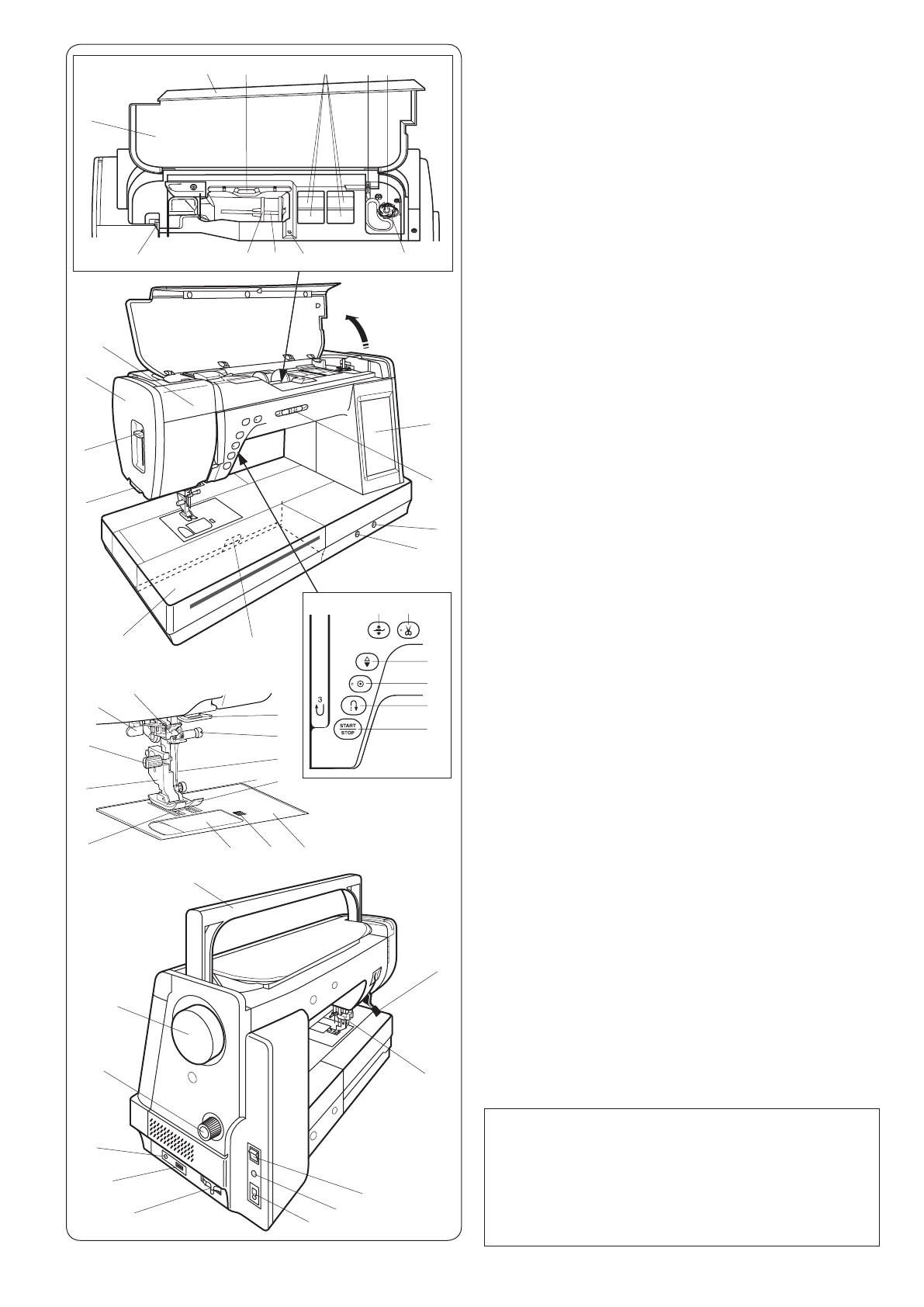 3

START
STOP