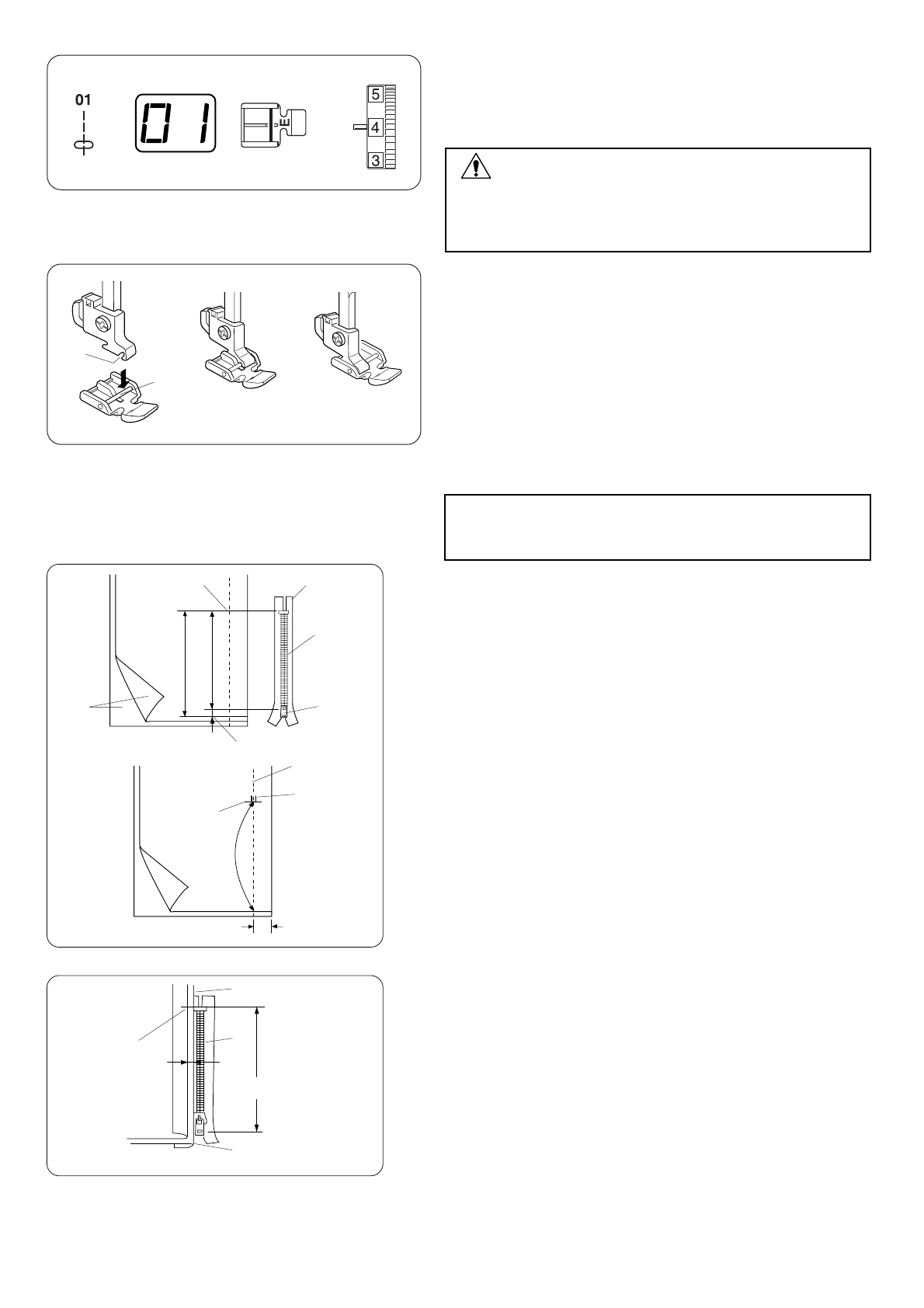 01

01

E

5
4
3