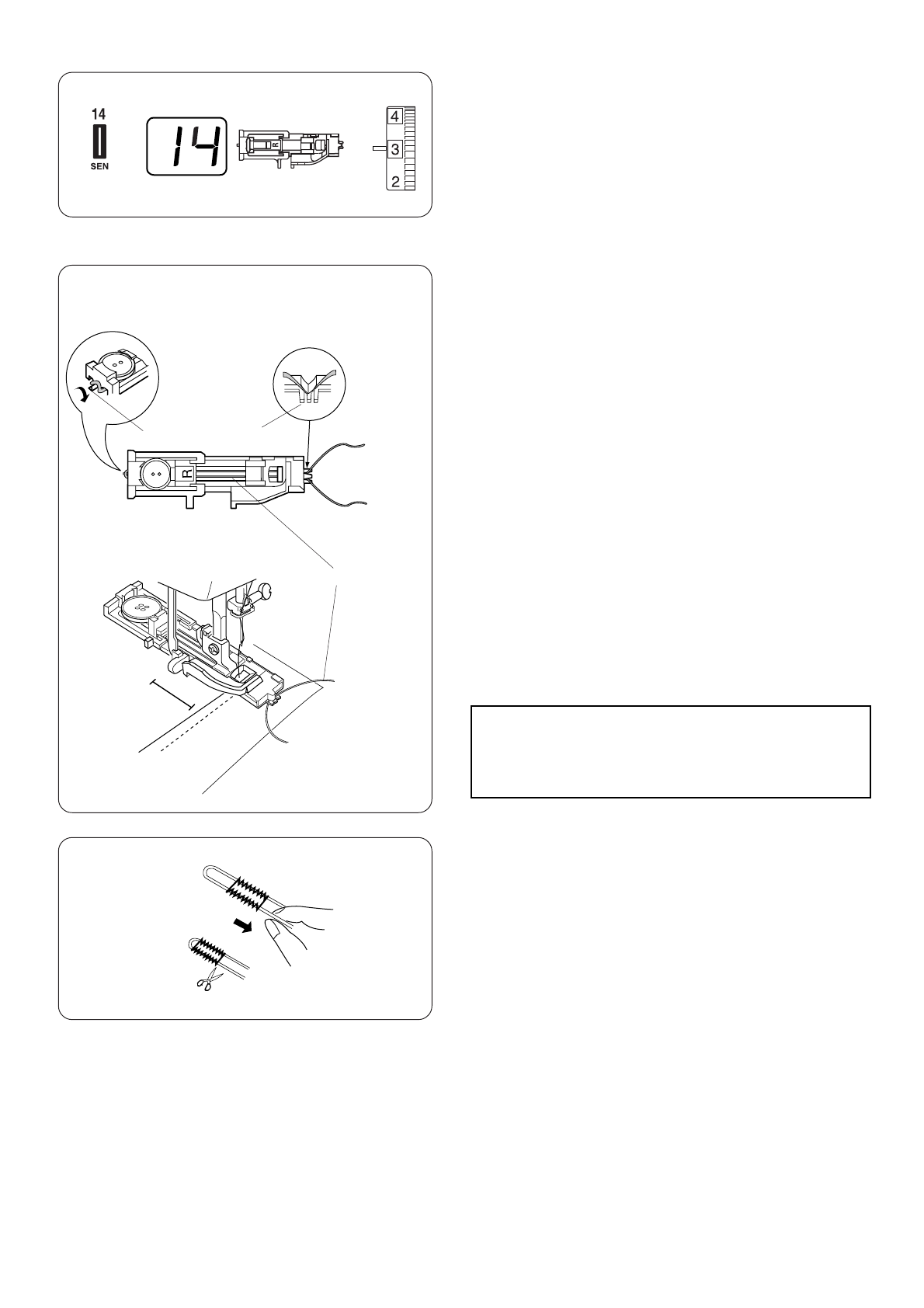 14

SEN

14

R

4
3
2

R