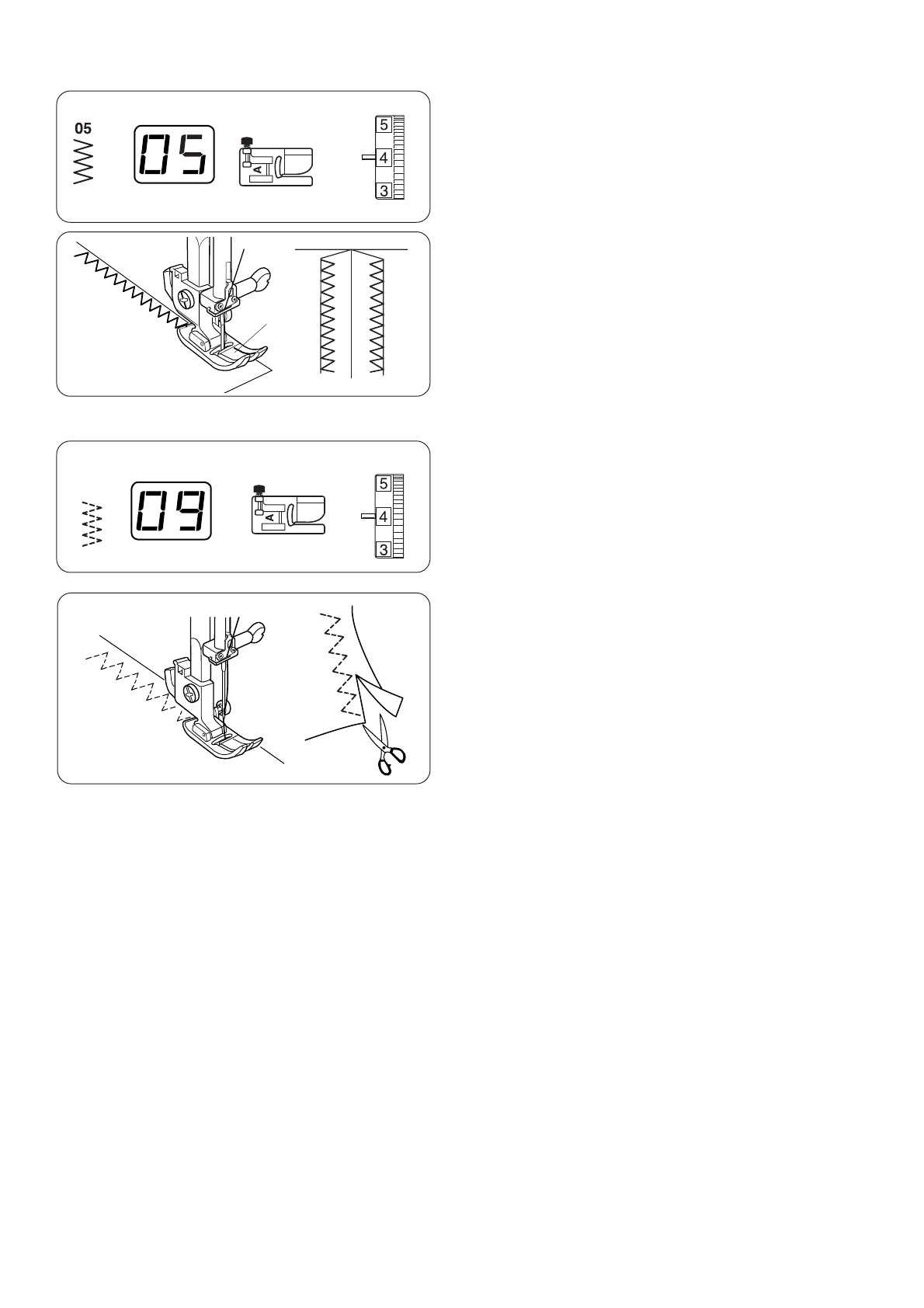 05

05

A

5
4
3

09

A

5
4
3