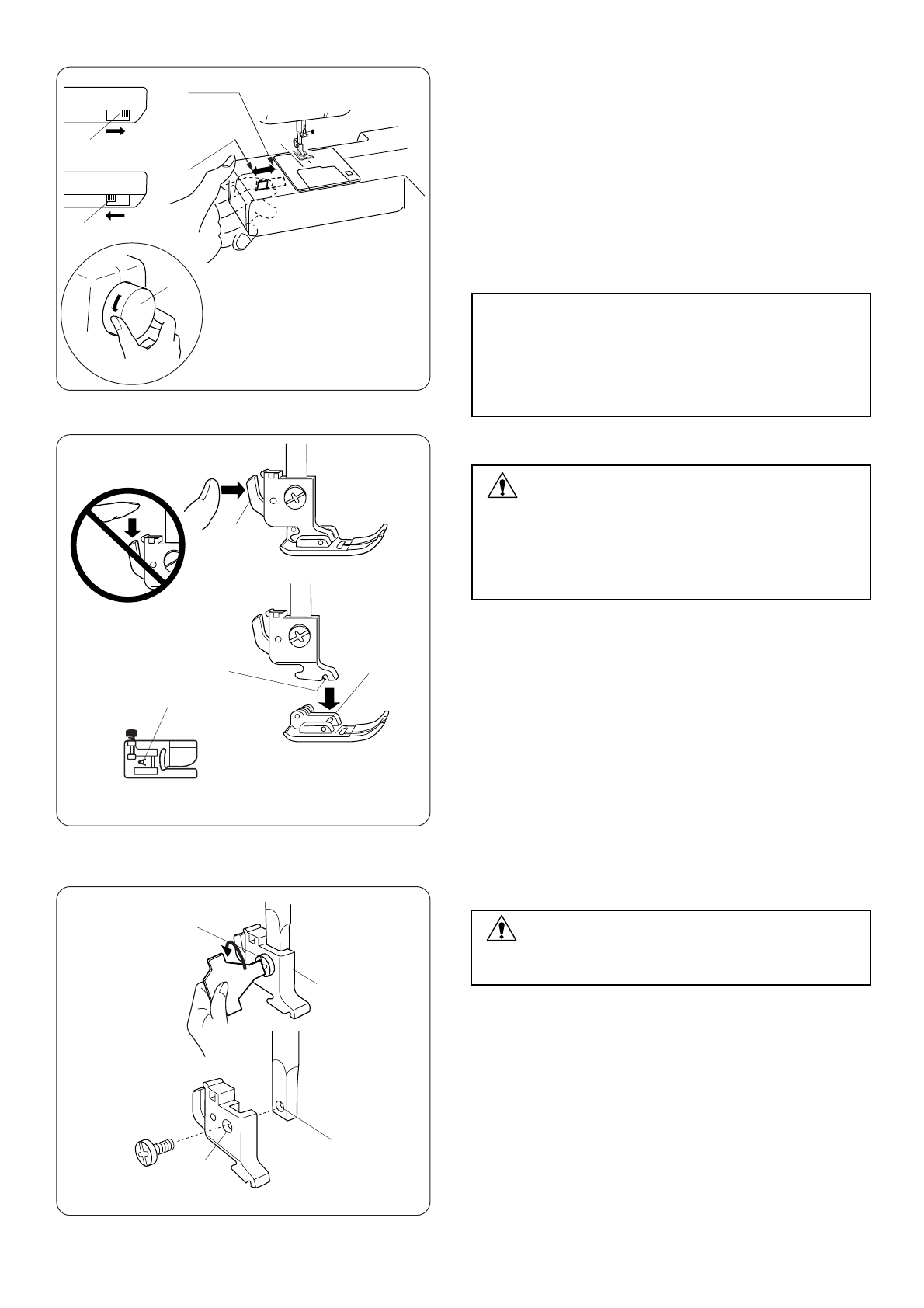 A