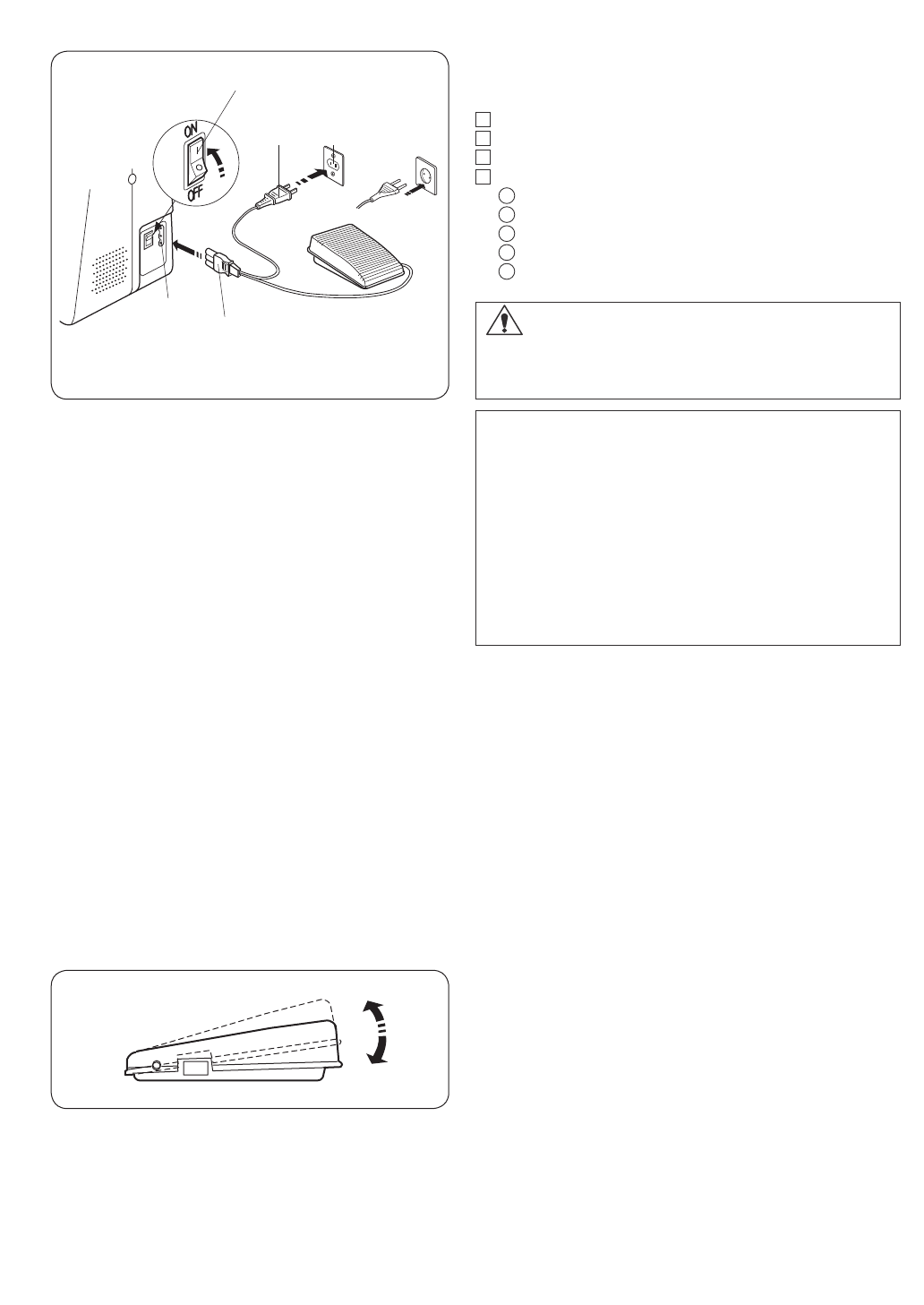 ON

OFF