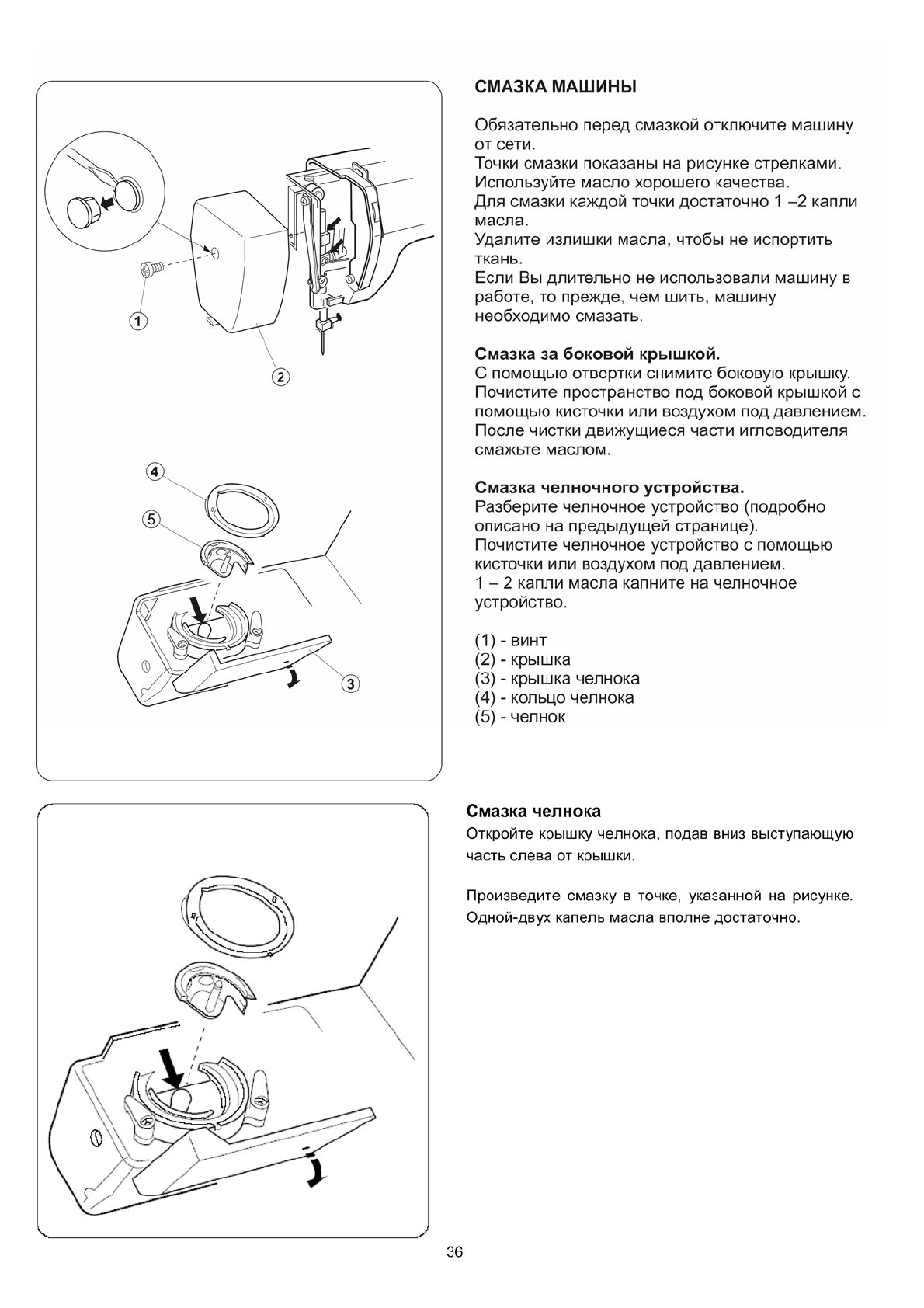 ①

②

④

⑤

③

СМАЗКА МАШИНЫ

Обязательно перед смазкой отключите машину от сети.
Точки смазки показаны на рисунке стрелками.
Используйте масло хорошего качества.
Для смазки каждой точки достаточно 1 –2 капли масла.
Удалите излишки масла, чтобы не испортить ткань.
Если Вы длительно не использовали машину в работе, то прежде, чем шить, машину необходимо смазать.

Смазка за боковой крышкой.
С помощью отвертки снимите боковую крышку.
Почистите пространство под боковой крышкой с помощью кисточки или воздухом под давлением.
После чистки движущиеся части игловодителя смажьте маслом.

Смазка челночного устройства.
Разберите челночное устройство (подробно описано на предыдущей странице).
Почистите челночное устройство с помощью кисточки или воздухом под давлением.
1 – 2 капли масла капните на челночное устройство.

(1) - винт
(2) - крышка
(3) - крышка челнока
(4) - кольцо челнока
(5) - челнок

Смазка челнока
Откройте крышку челнока, подав вниз выступающую часть слева от крышки.

Произведите смазку в точке, указанной на рисунке. Одной-двух капель масла вполне достаточно.

36