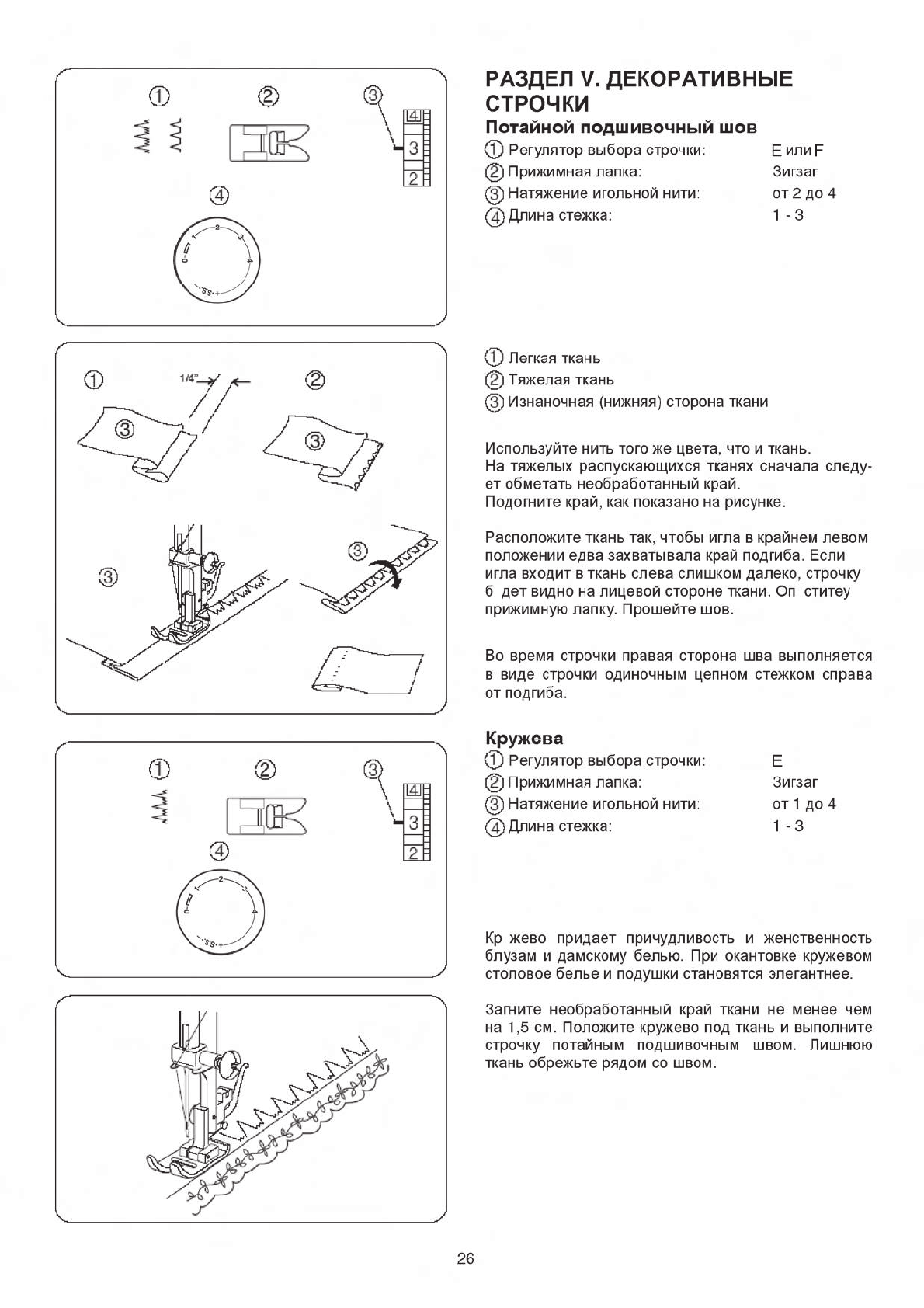 ①
②
③
4
3
2
④
0
1
2
3
4
S.S.

РАЗДЕЛ V. ДЕКОРАТИВНЫЕ СТРОЧКИ
Потайной подшивочный шов
① Регулятор выбора строчки: E или F
② Прижимная лапка: Зигзаг
③ Натяжение игольной нити: от 2 до 4
④ Длина стежка: 1 - 3

①
1/4"
②
③
③
③
③

① Легкая ткань
② Тяжелая ткань
③ Изнаночная (нижняя) сторона ткани

Используйте нить того же цвета, что и ткань. На тяжелых распускающихся тканях сначала следует обметать необработанный край. Подогните край, как показано на рисунке.

Расположите ткань так, чтобы игла в крайнем левом положении едва захватывала край подгиба. Если игла входит в ткань слева слишком далеко, строчку б дет видно на лицевой стороне ткани. Оп ститеу прижимную лапку. Прошейте шов.

Во время строчки правая сторона шва выполняется в виде строчки одиночным цепном стежком справа от подгиба.

①
②
③
4
3
2
④
0
1
2
3
4
S.S.

Кружева
① Регулятор выбора строчки: E
② Прижимная лапка: Зигзаг
③ Натяжение игольной нити: от 1 до 4
④ Длина стежка: 1 - 3

Кр жево придает причудливость и женственность блузам и дамскому белью. При окантовке кружевом столовое белье и подушки становятся элегантнее.

Загните необработанный край ткани не менее чем на 1,5 см. Положите кружево под ткань и выполните строчку потайным подшивочным швом. Лишнюю ткань обрежьте рядом со швом.

26