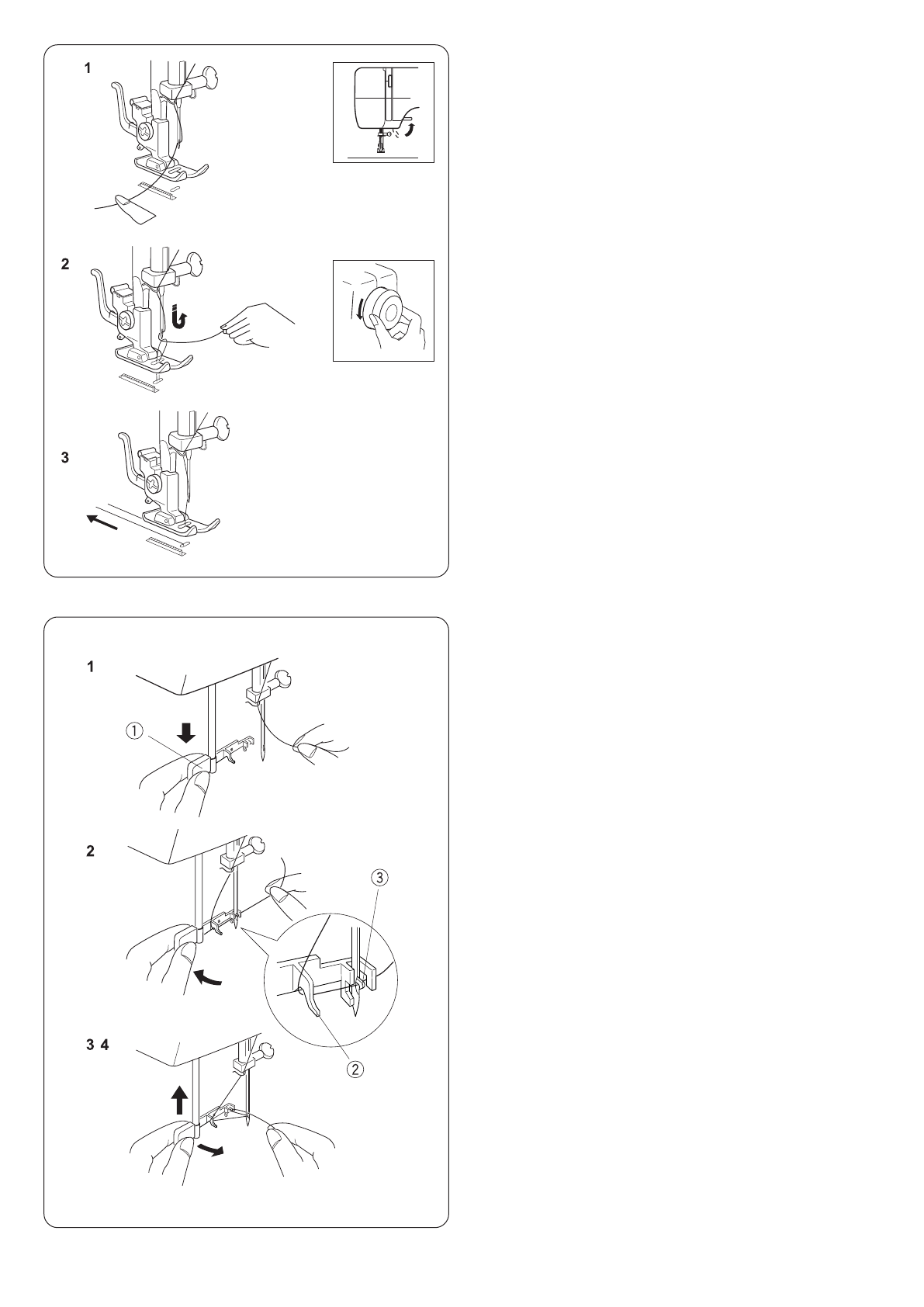 1

2

3

1

①

2

③

②

3 4