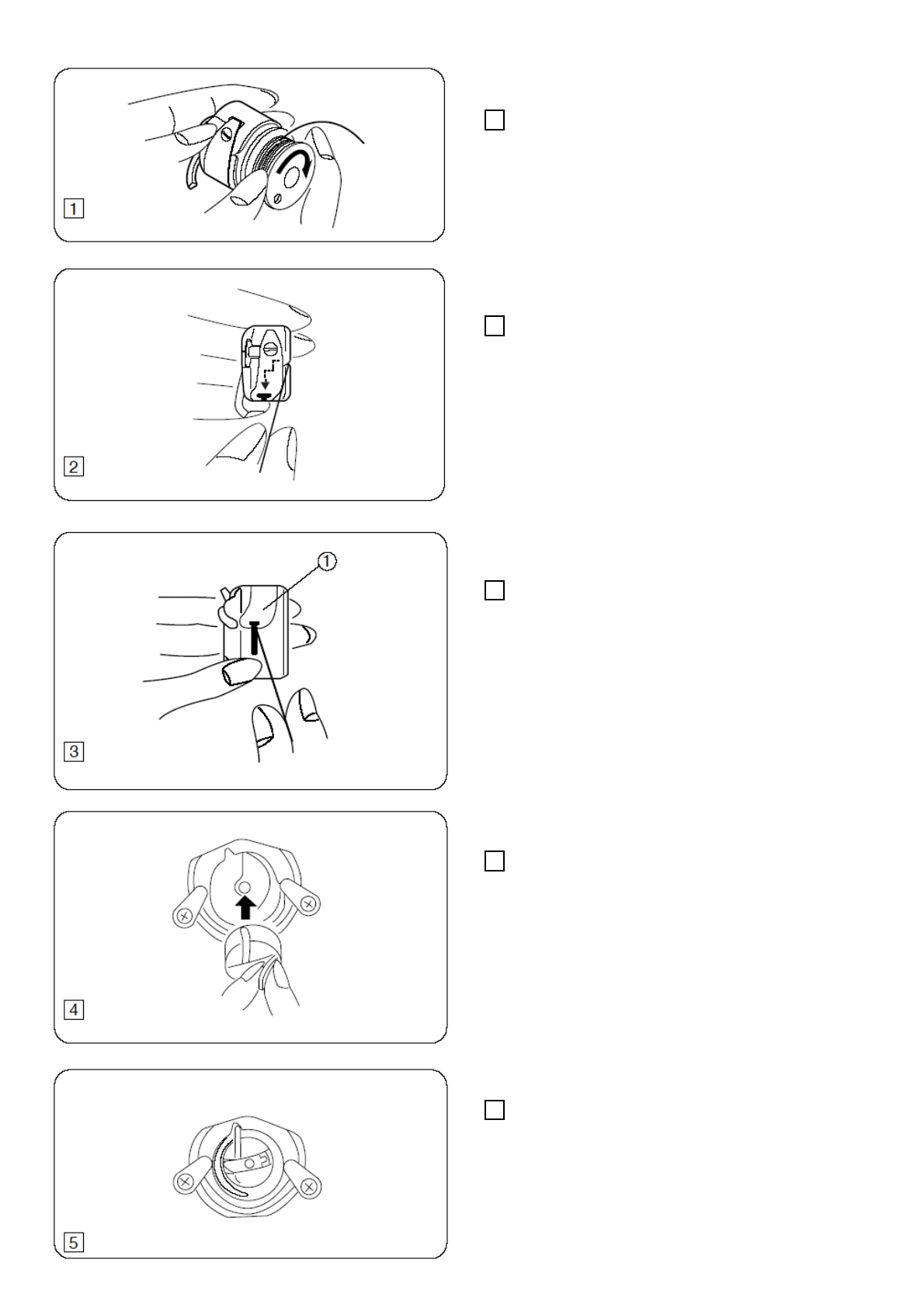 1

2

1

3

4

5