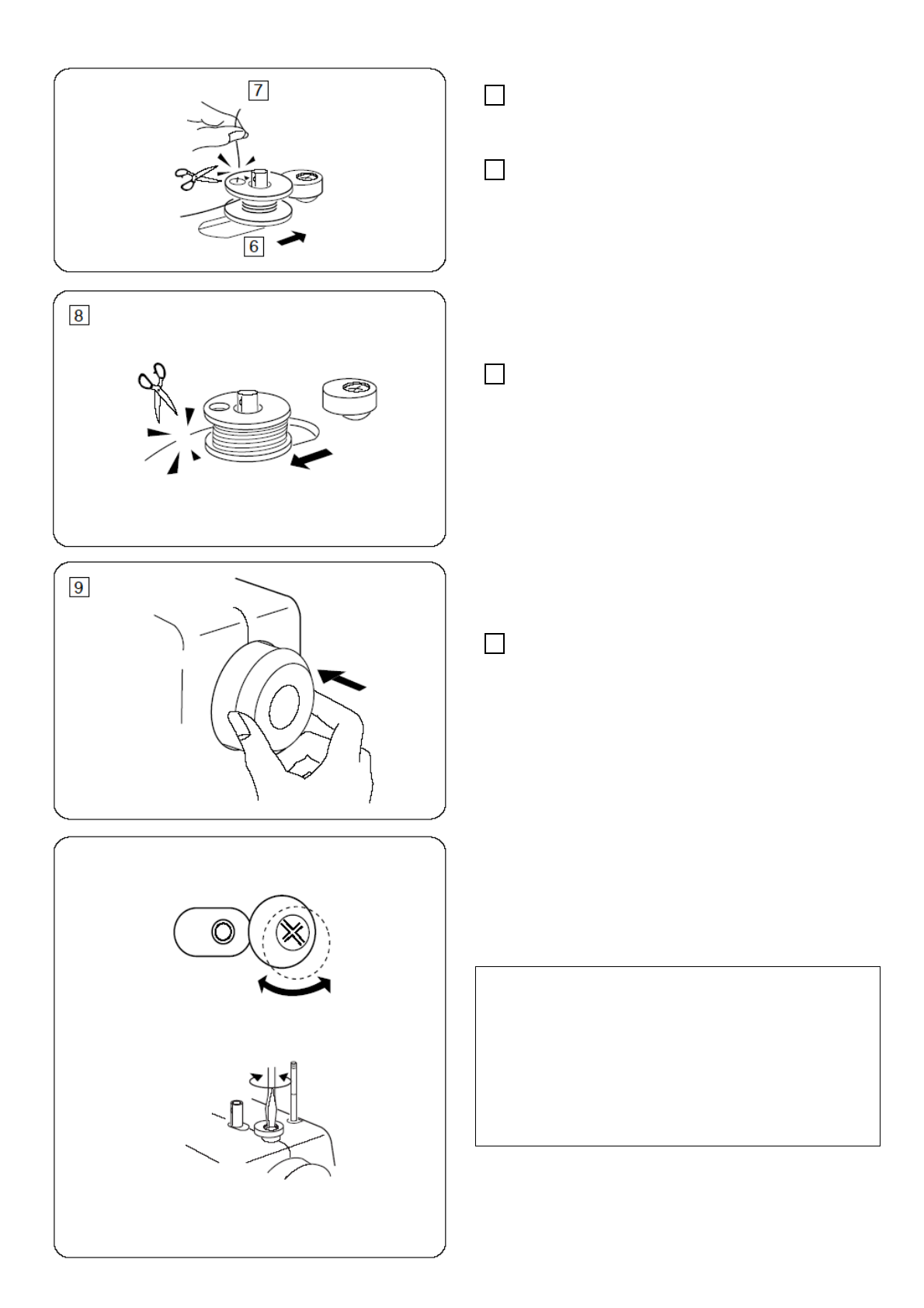 7

6

8

9