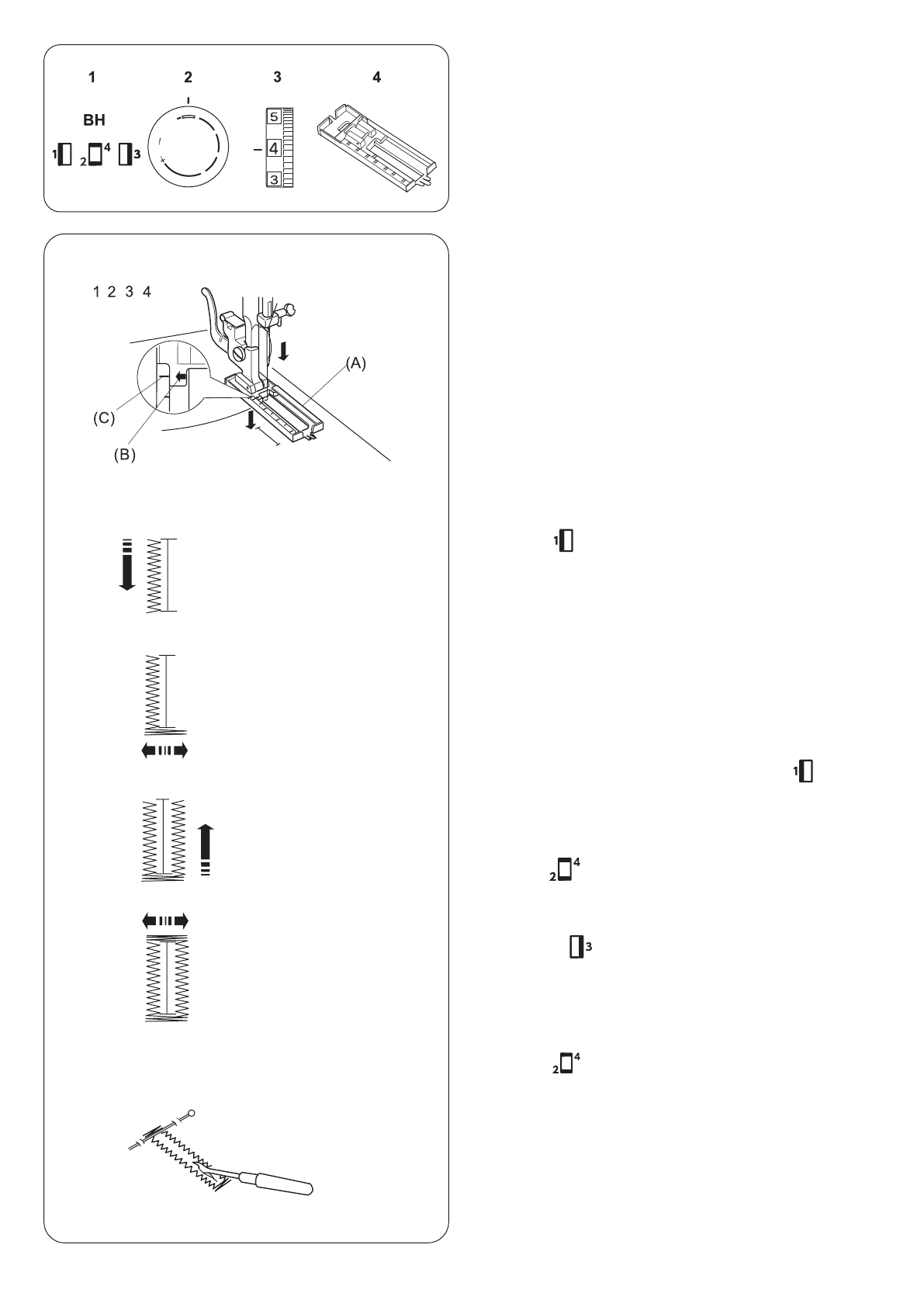 1 2 3 4

BH

1 2 4 3

5
4
3

1 2 3 4

(A)

(C)

(B)

1

1

2 4

3

2 4