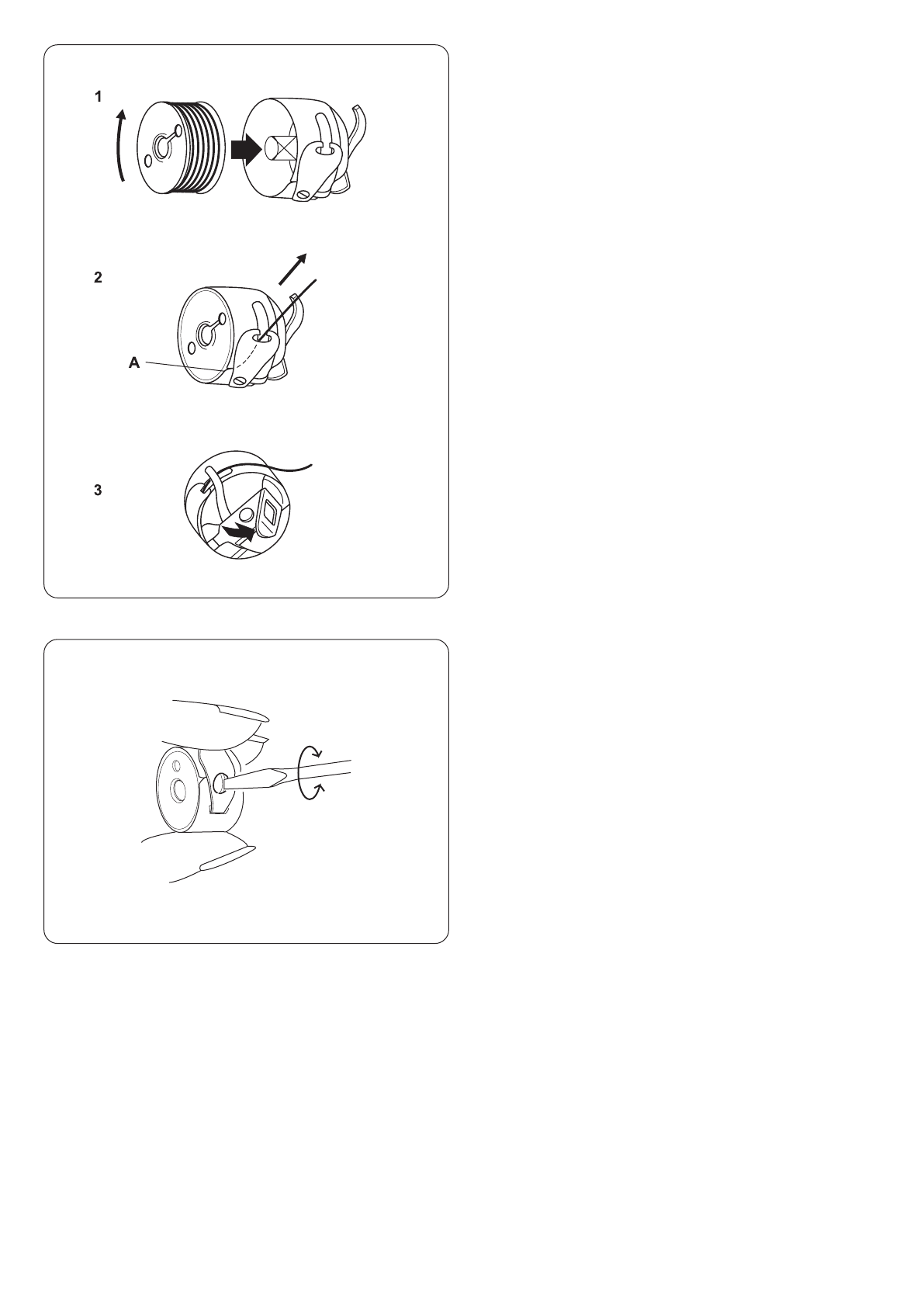 1

2

A

3