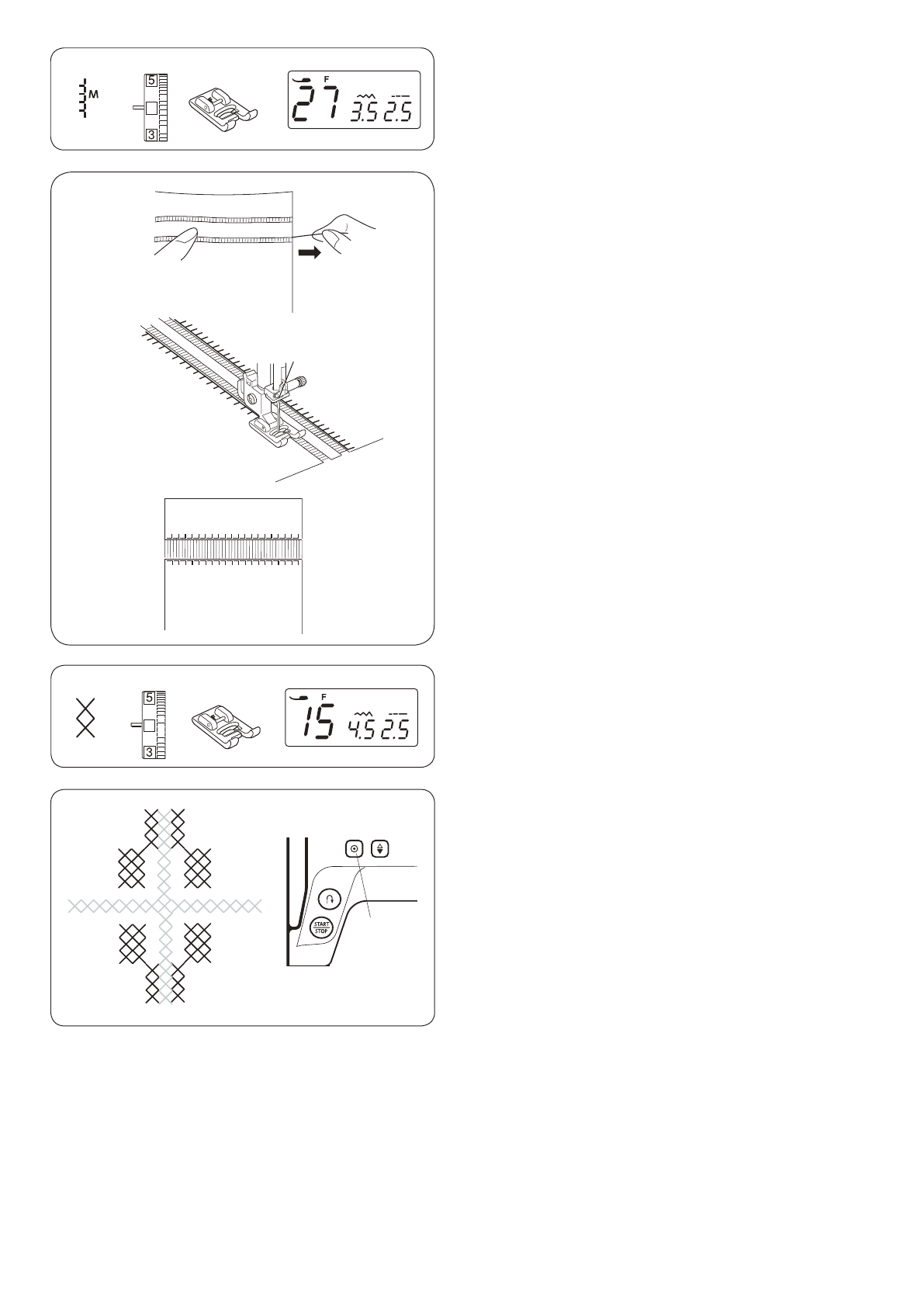 M

5

3

F
27 3.5 2.5

5

3

F
15 4.5 2.5

START
STOP