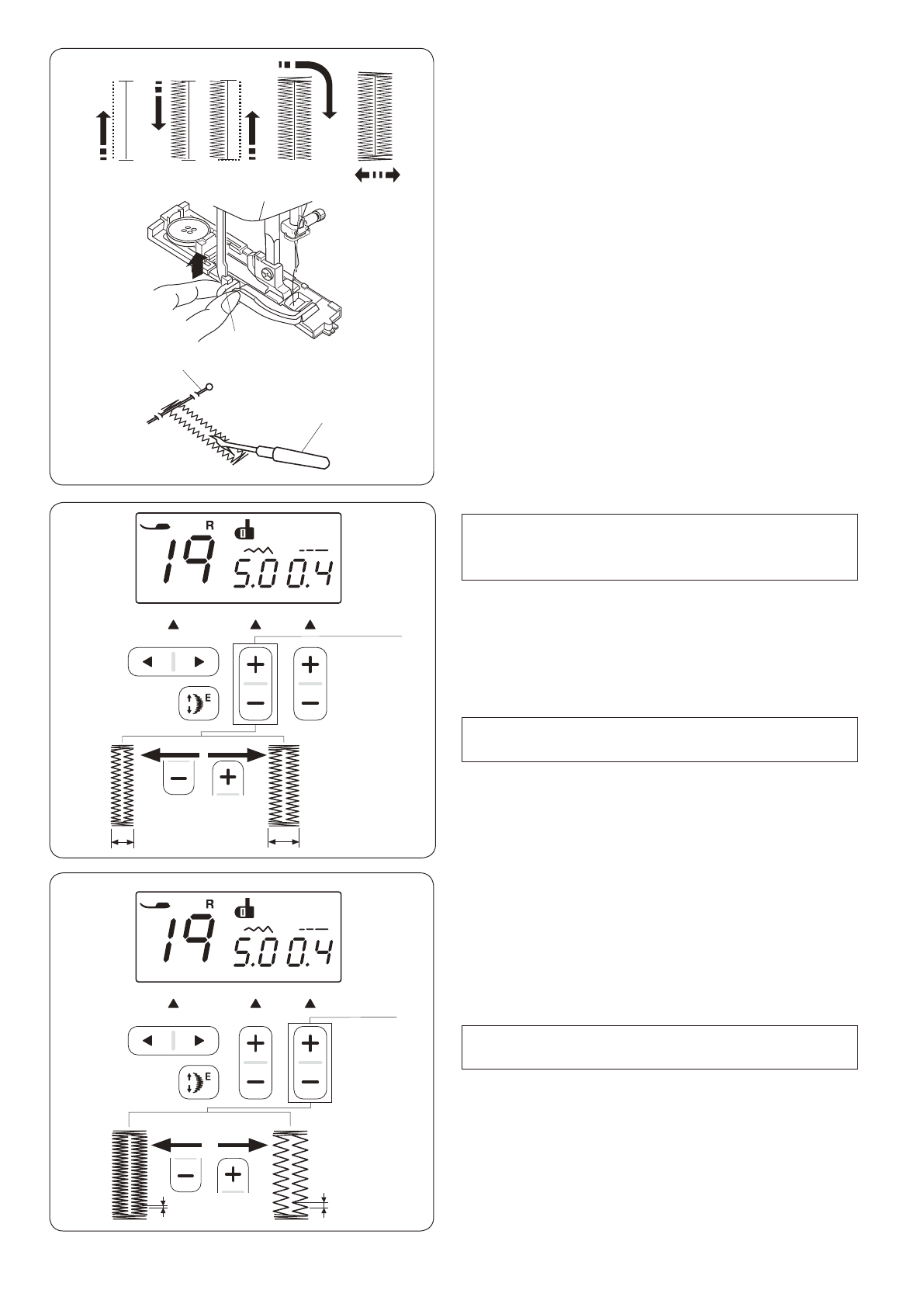 R

19 5.0 0.4

E

R

19 5.0 0.4

E