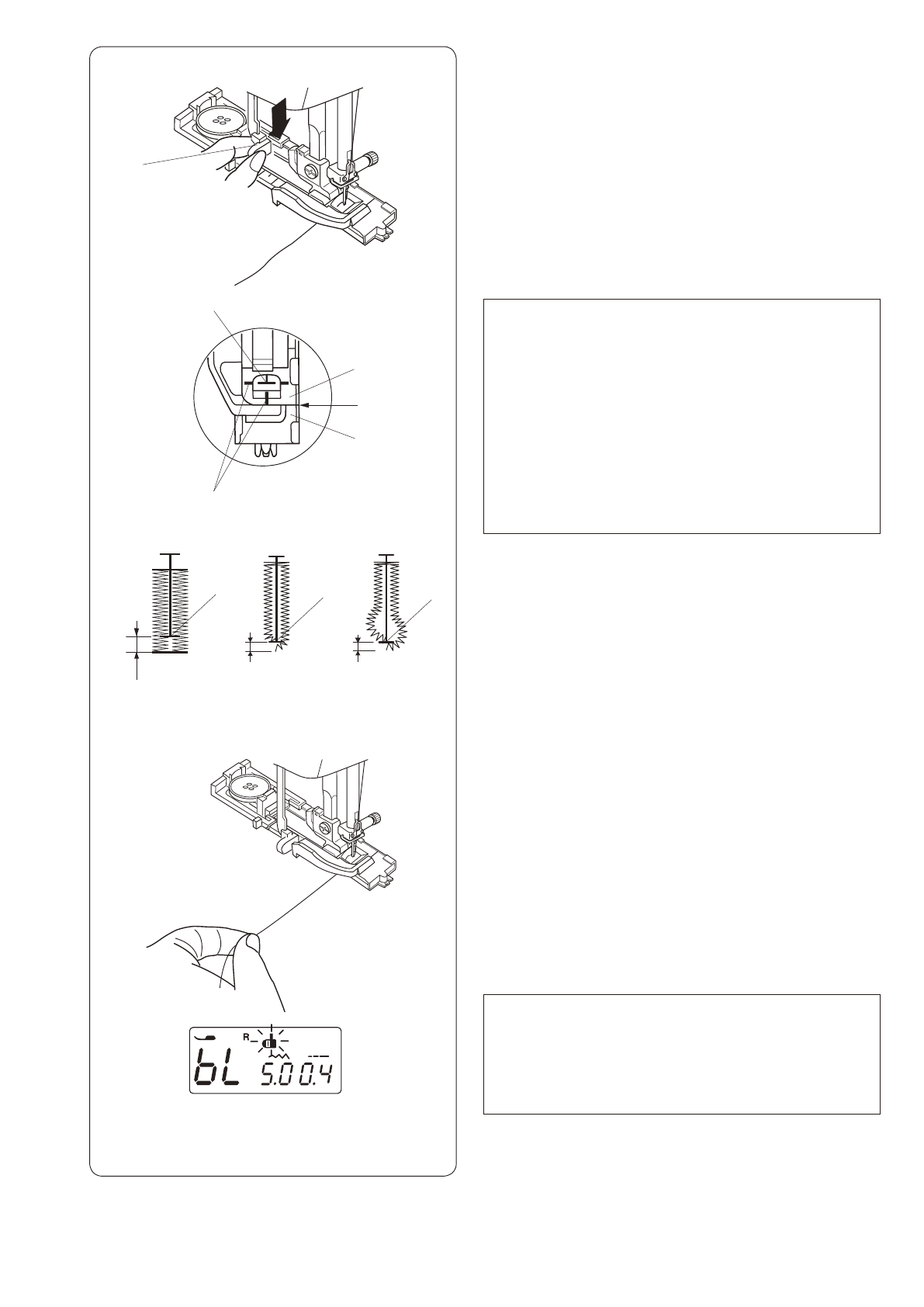 R

bL 5.0 0.4