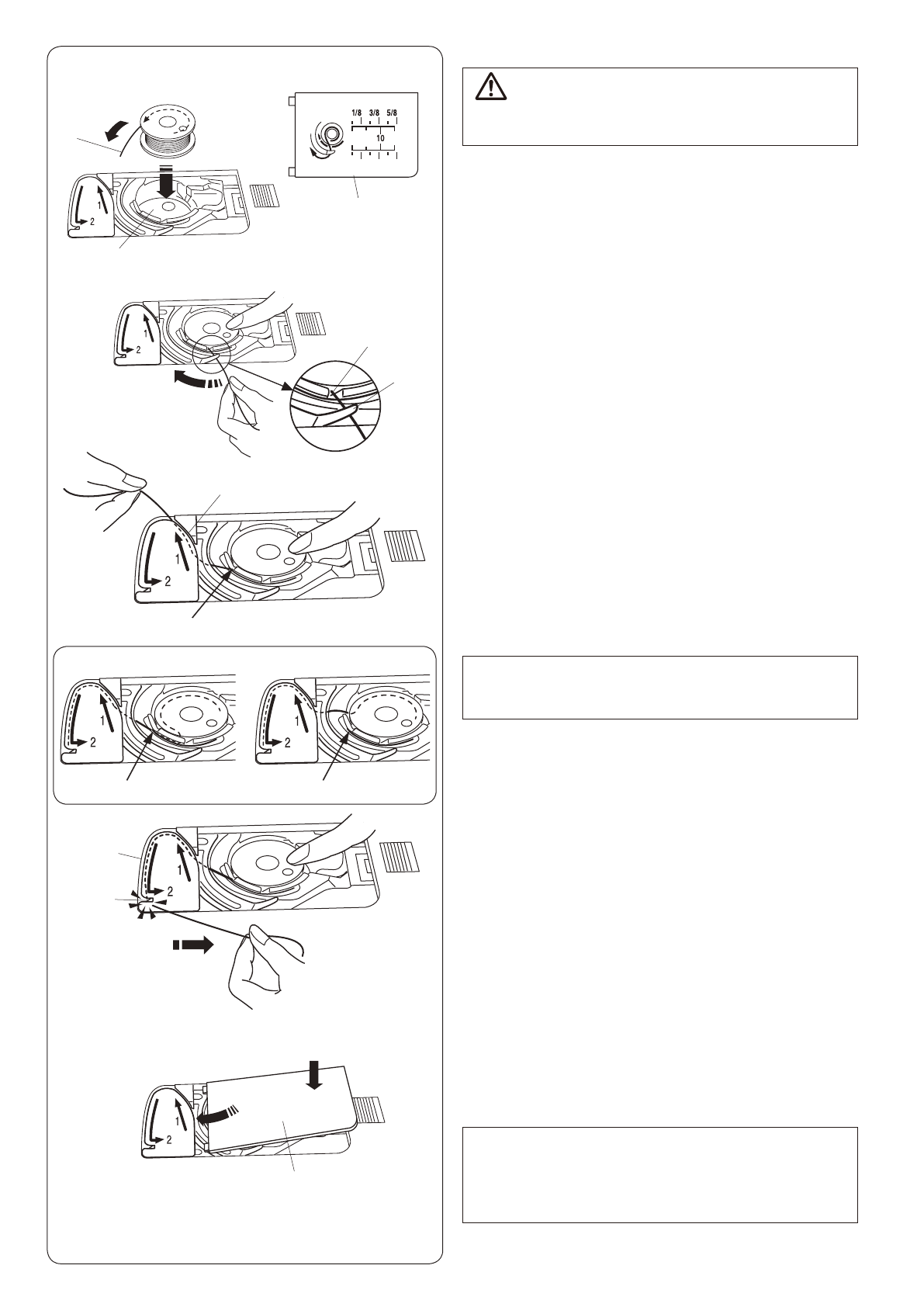 1/8 3/8 5/8

10

1

2

1

2

1

2

1

2

1

2

1

2

1

2