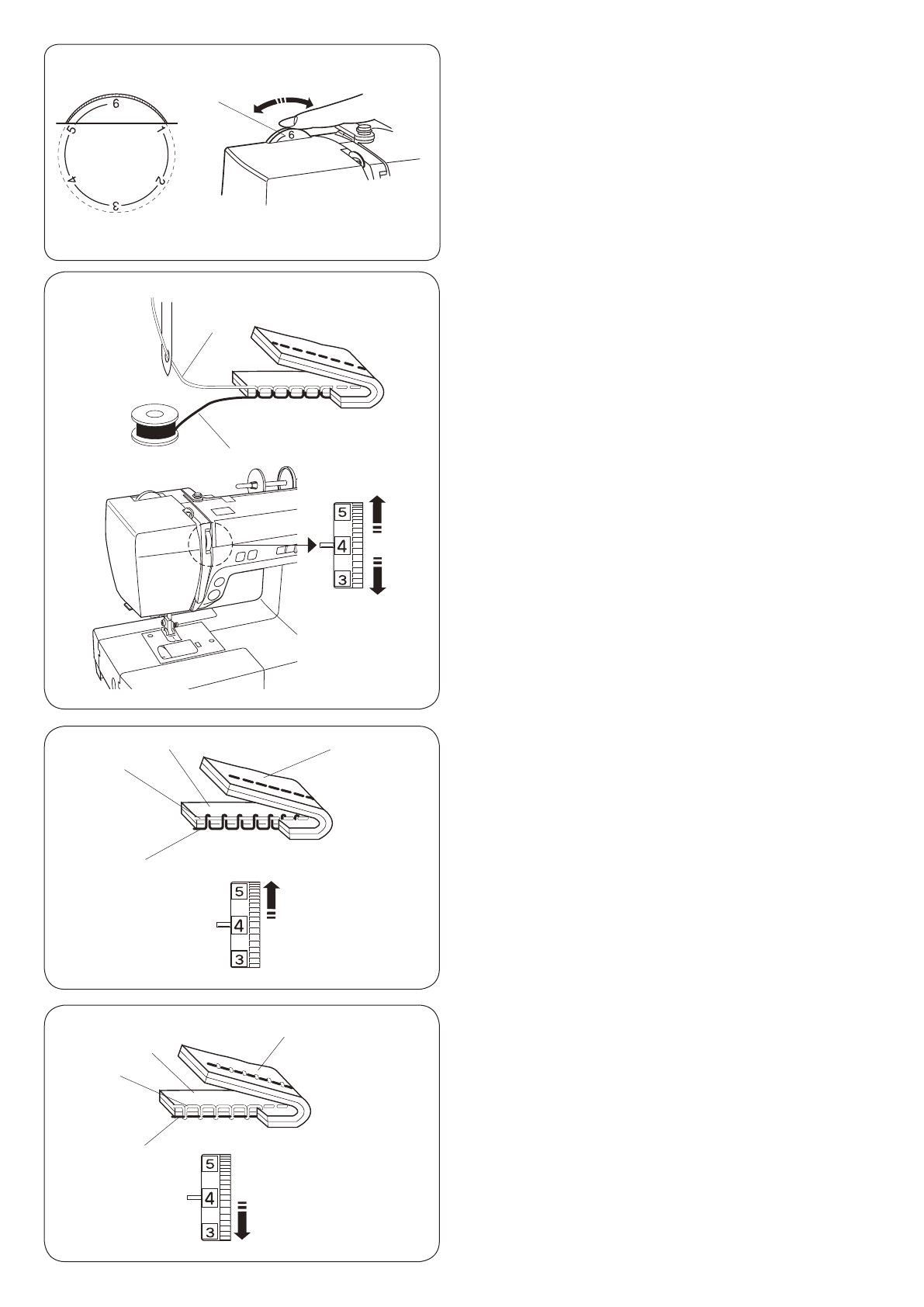 6
5
1
4
2
3
6

5
4
3

5
4
3

5
4
3