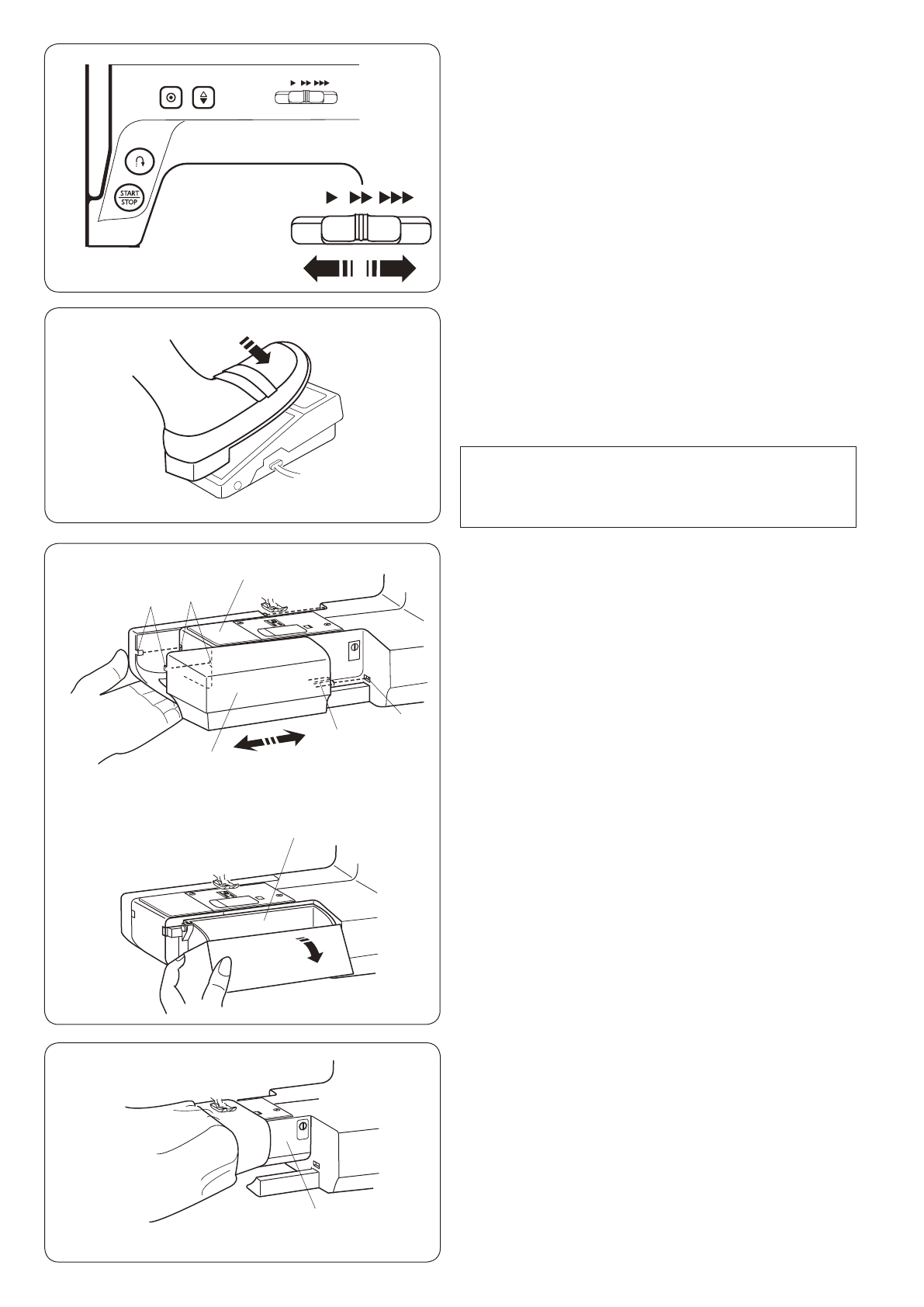 START
STOP