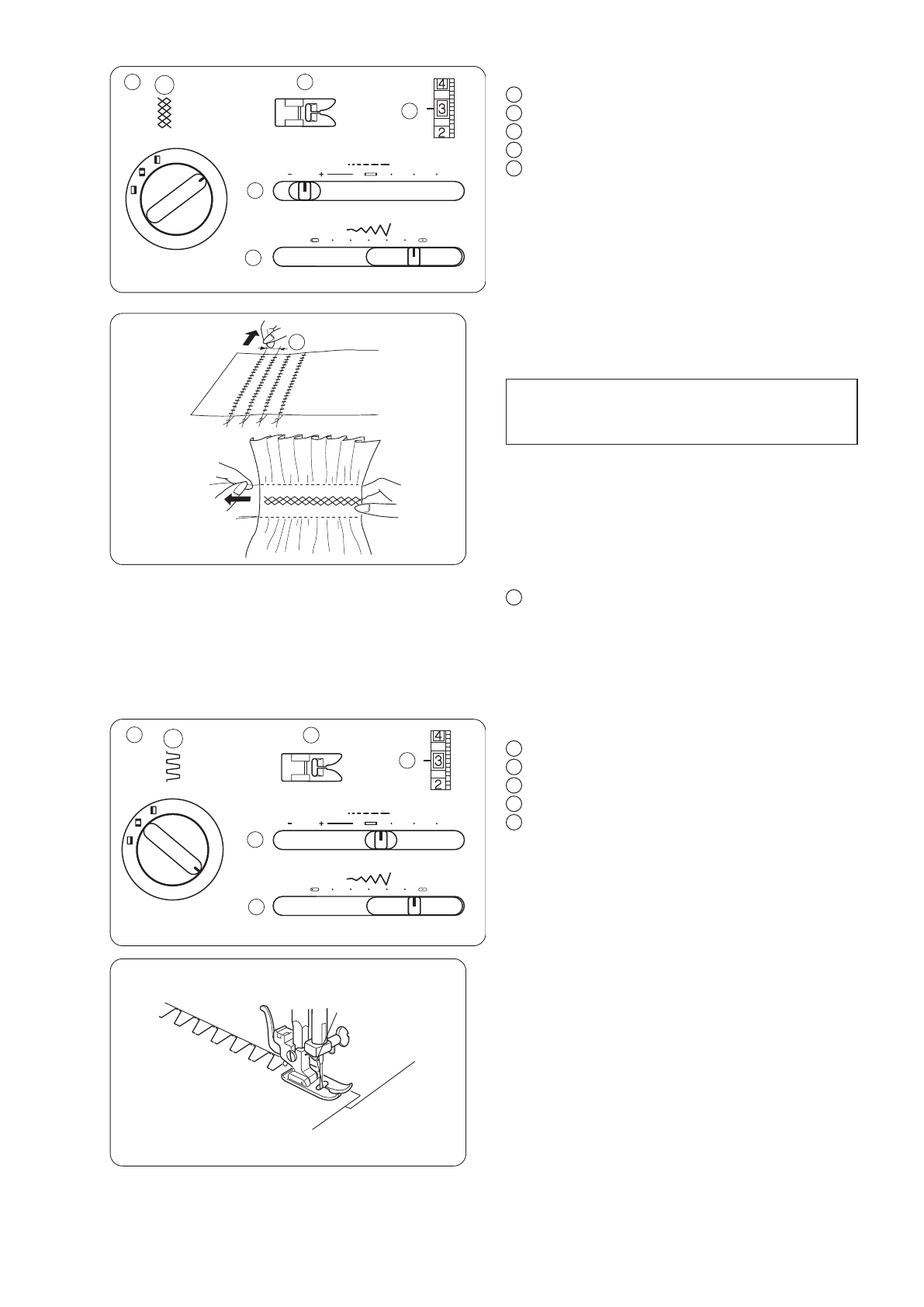 4
3
2

4
3
2