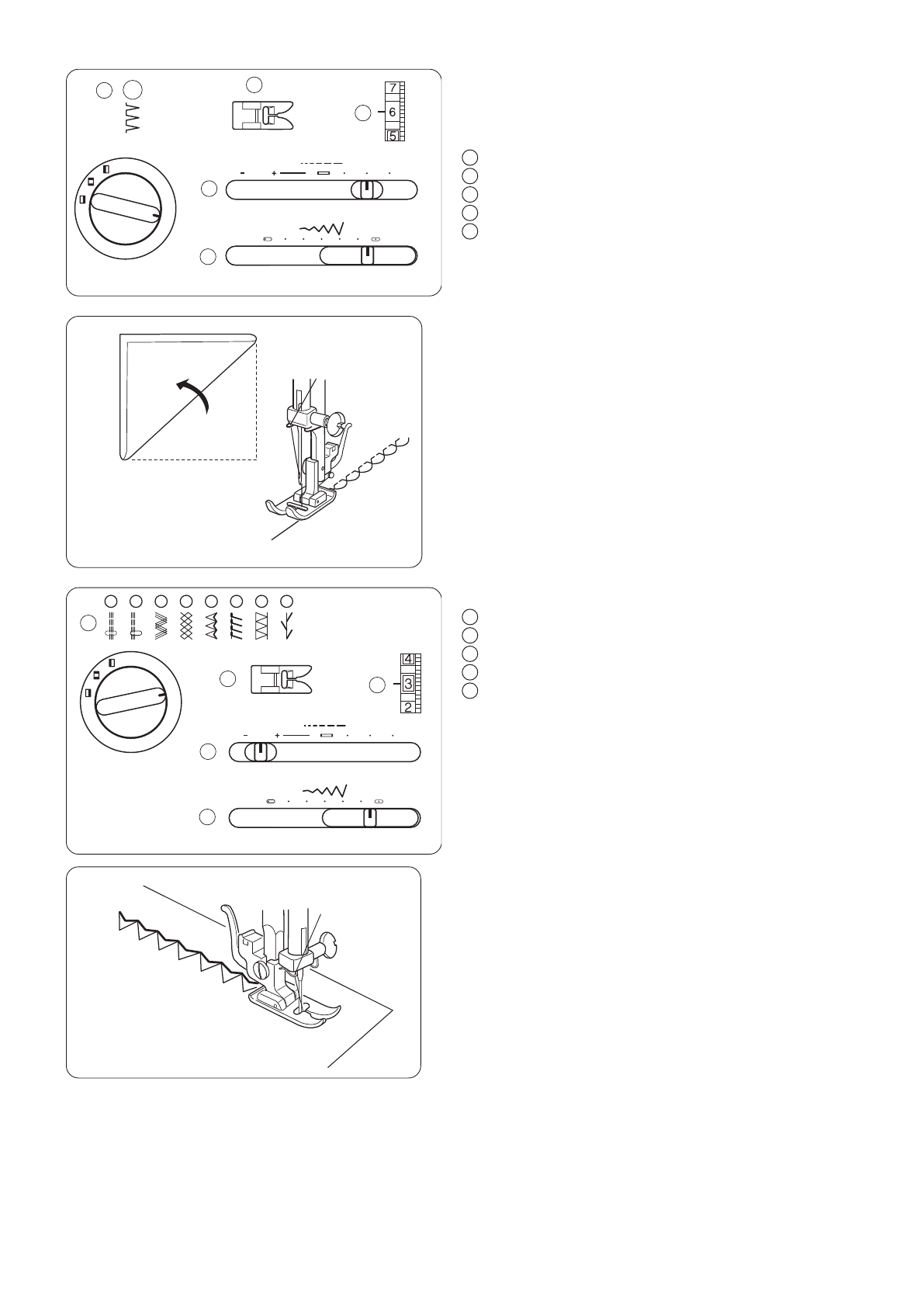 7
6
5

4
3
2