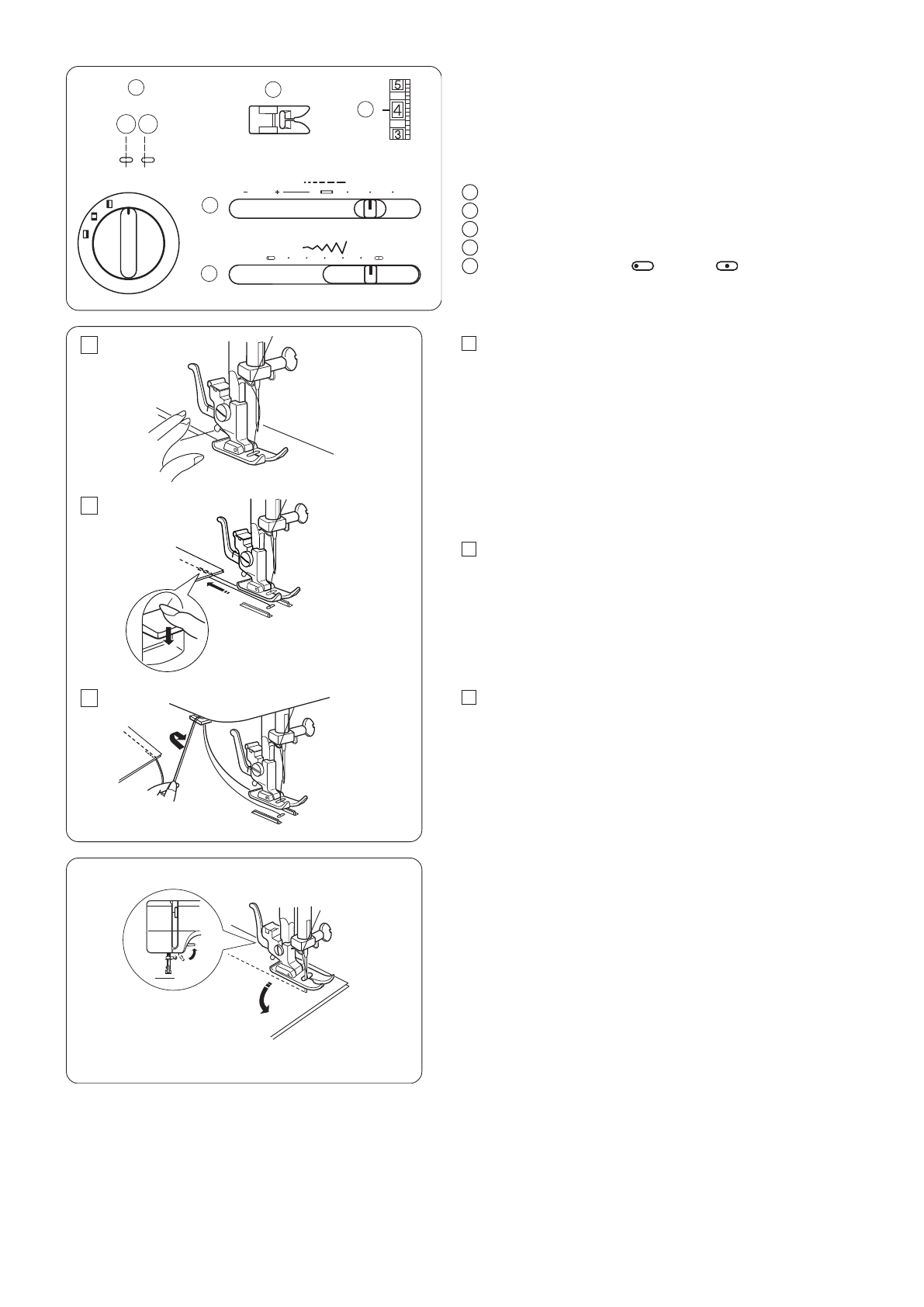 5
4
3