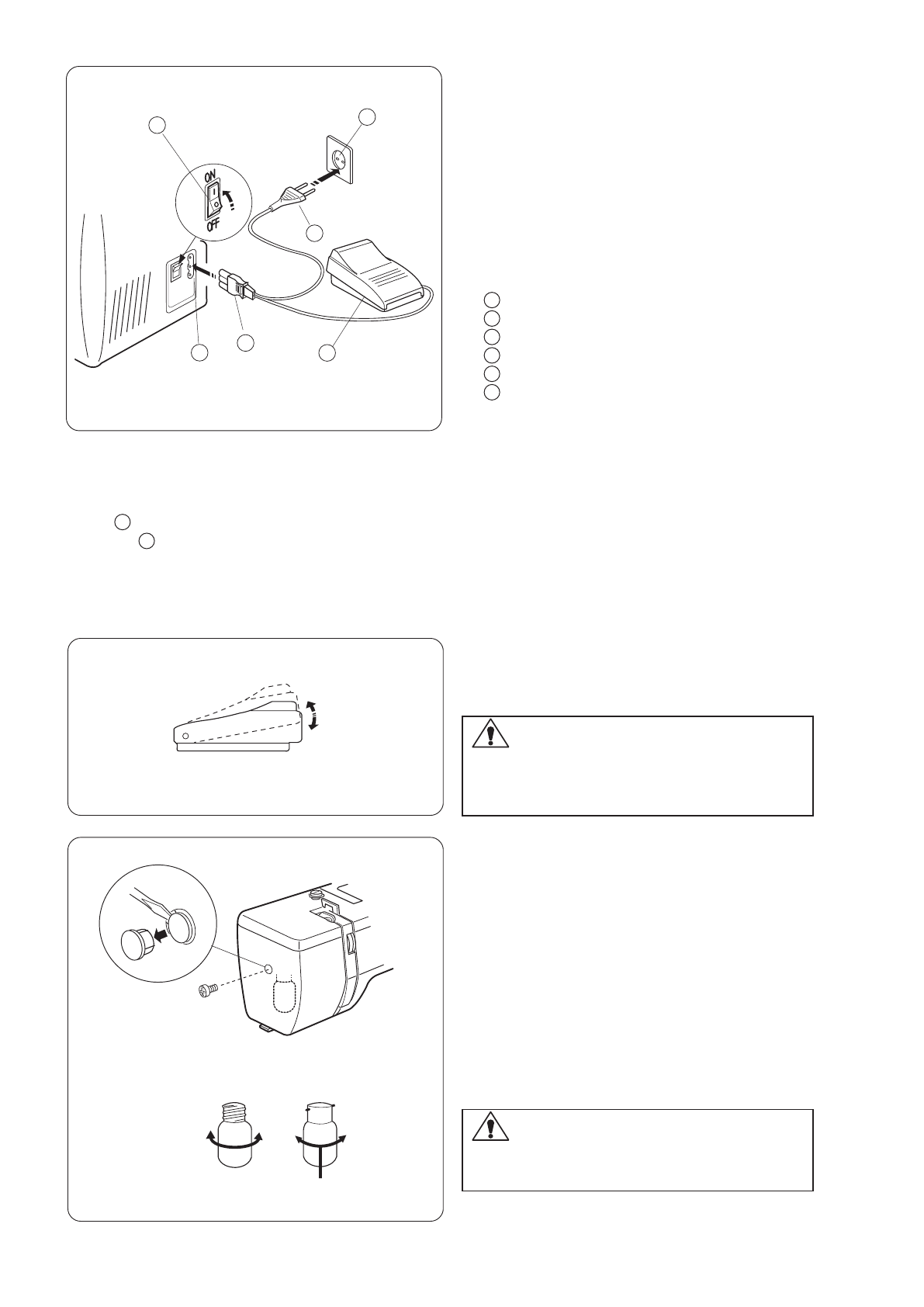 ON

OFF