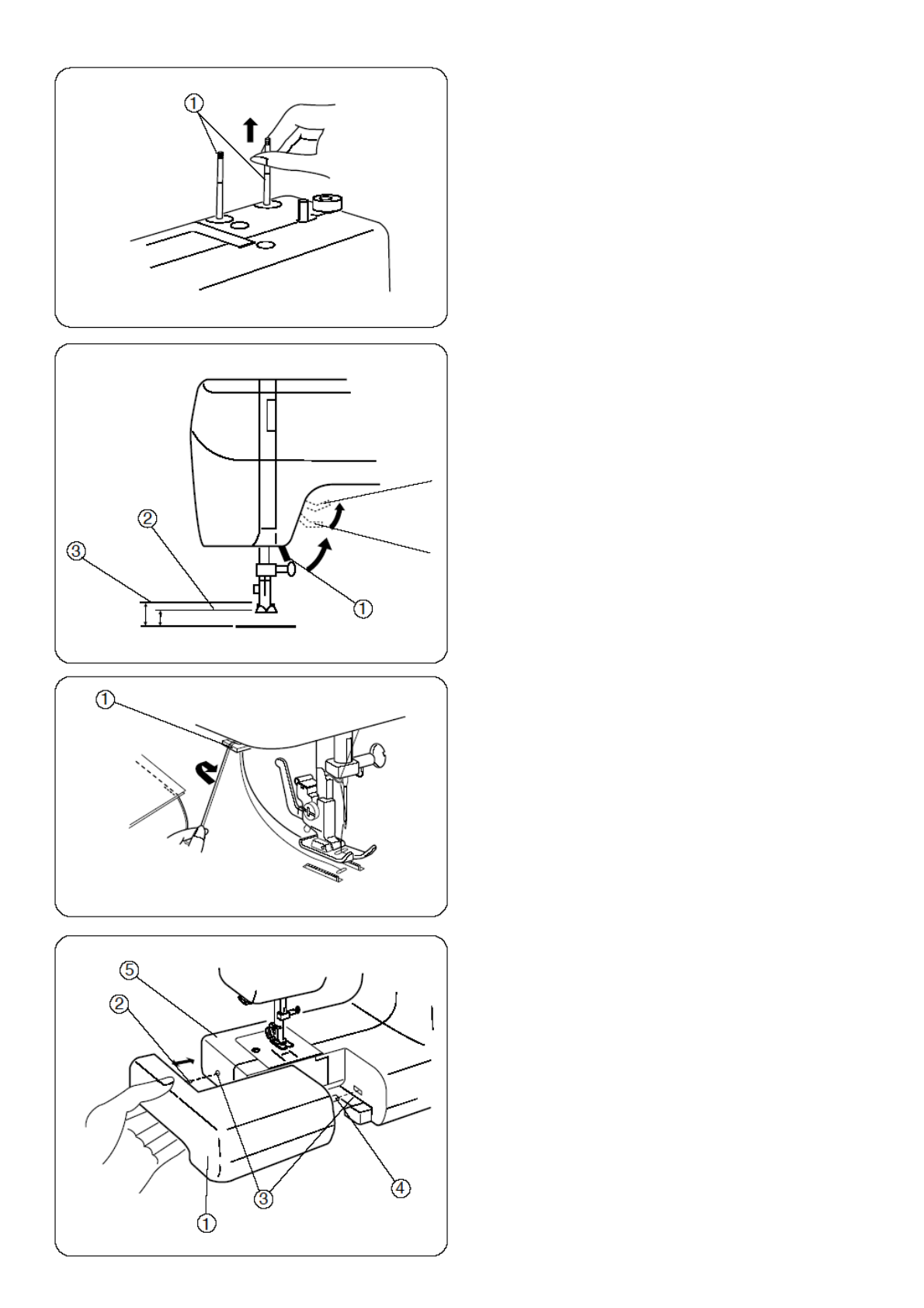 ①

②
③
①

①

⑤
②
③
④
①