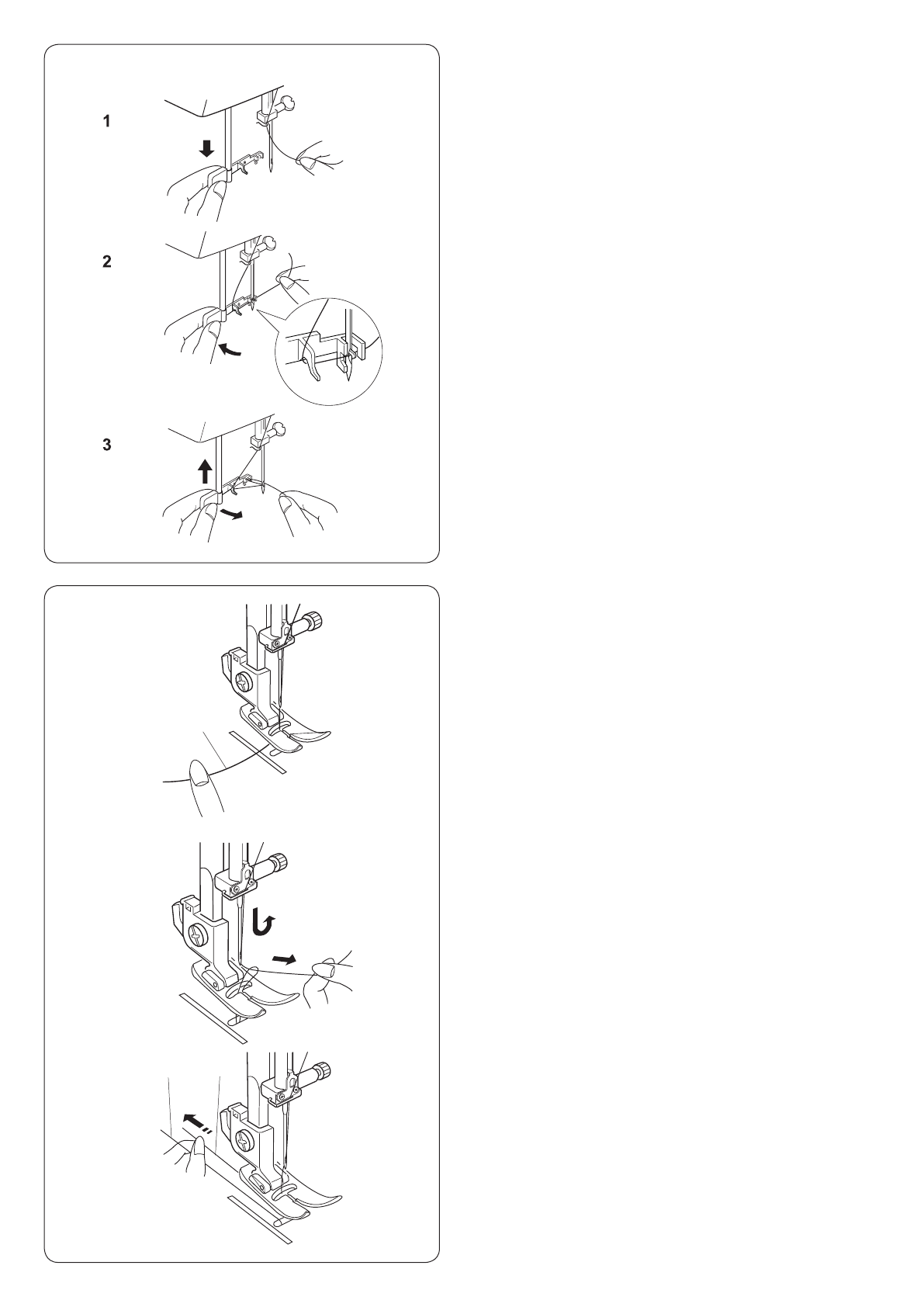 1

2

3