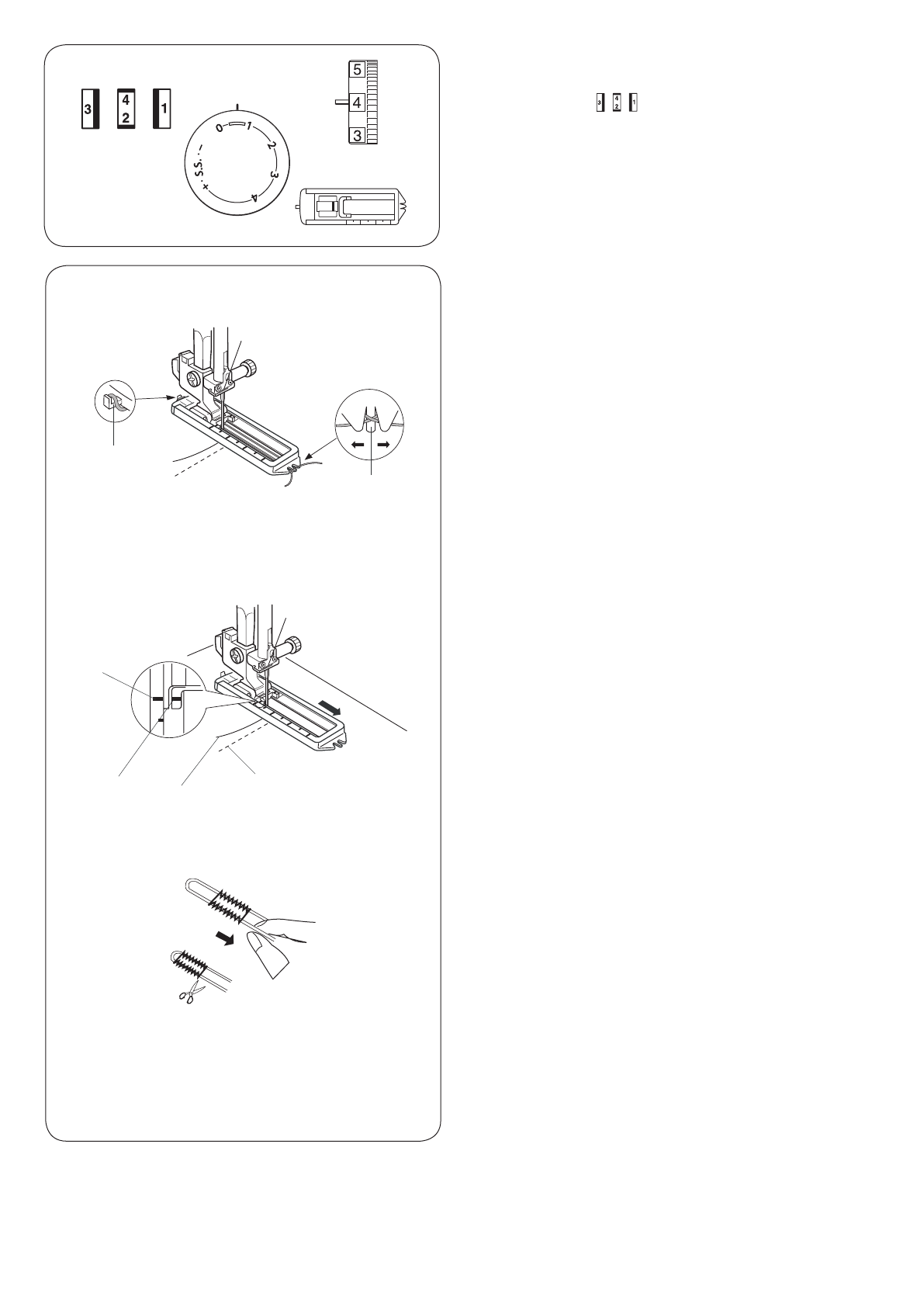 3 4 2 1

0 1 2 3 4 S.S.

5 4 3

3 4 2 1