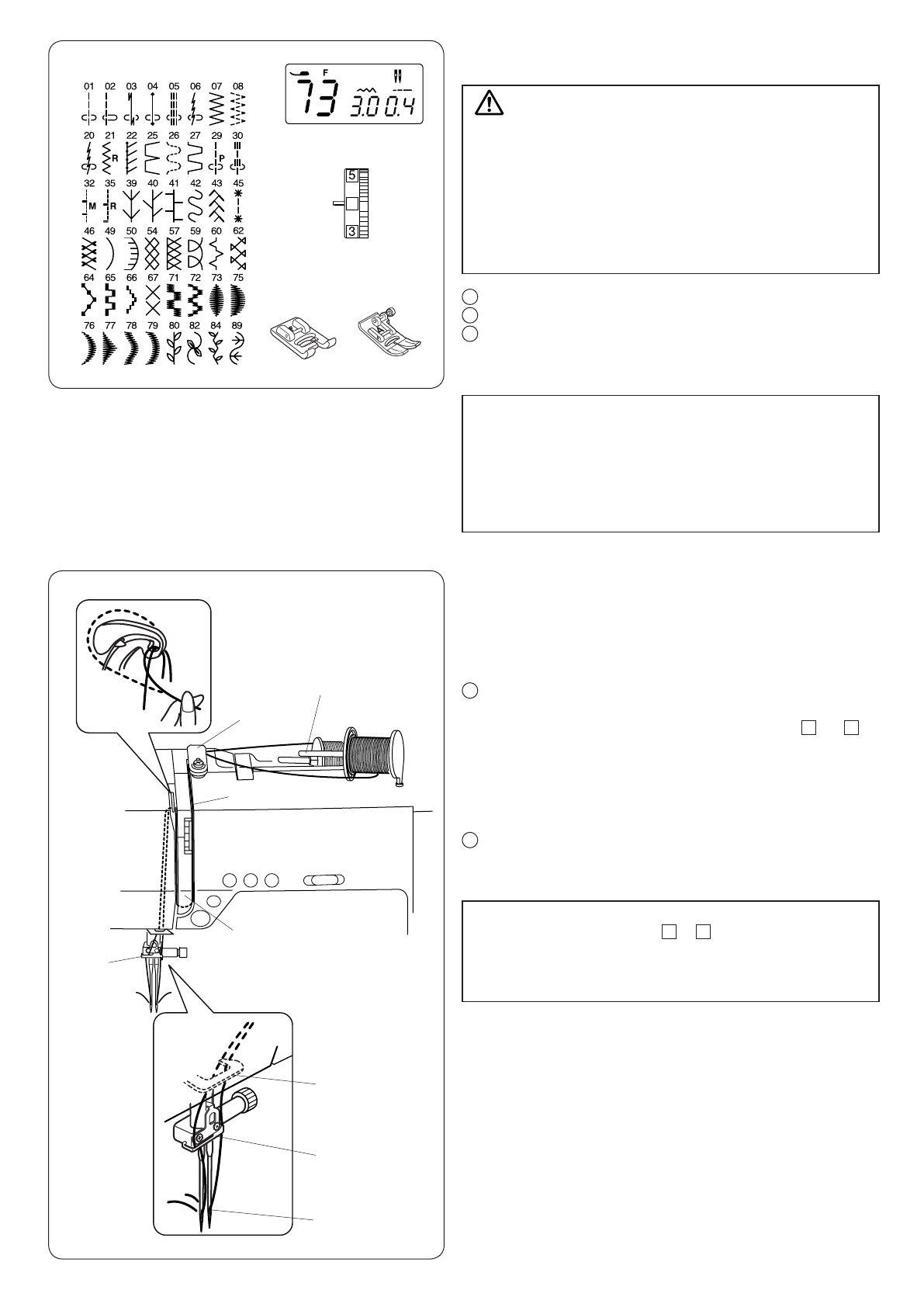 01 02 03 04 05 06 07 08
20 21 22 25 26 27 29 30
R P
32 35 39 40 41 42 43 45
M R
46 49 50 54 57 59 60 62
64 65 66 67 71 72 73 75
76 77 78 79 80 82 84 89

F
73 3.0 0.4

5
3