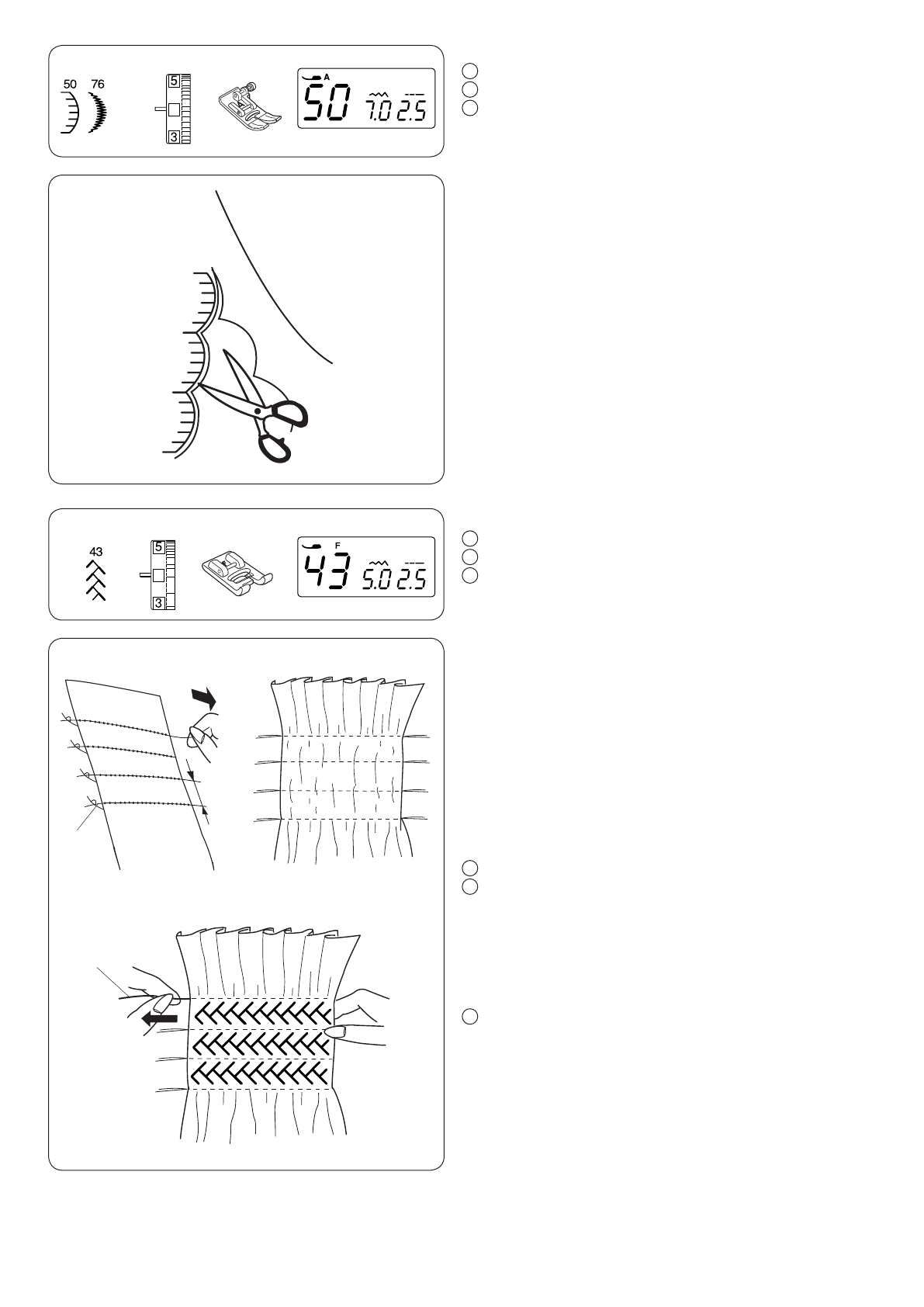 50 76

5
3

A
50 7.0 2.5

43

5
3

F
43 5.0 2.5