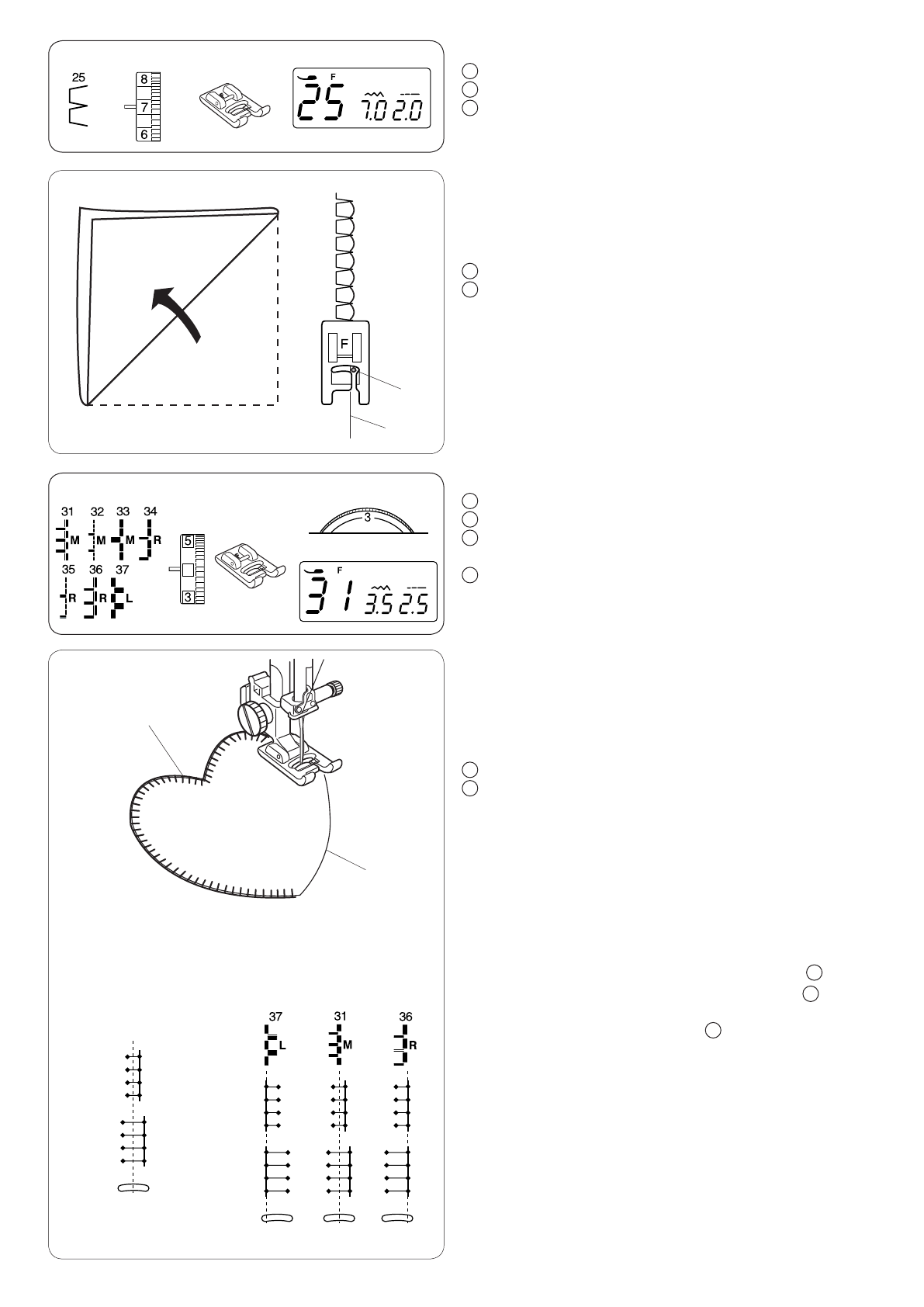 25

8
7
6

F
25 7.0 2.0

F

31 32 33 34
M M M R
35 36 37
R R L

5
3

3

F
31 3.5 2.5

37 31 36
L M R