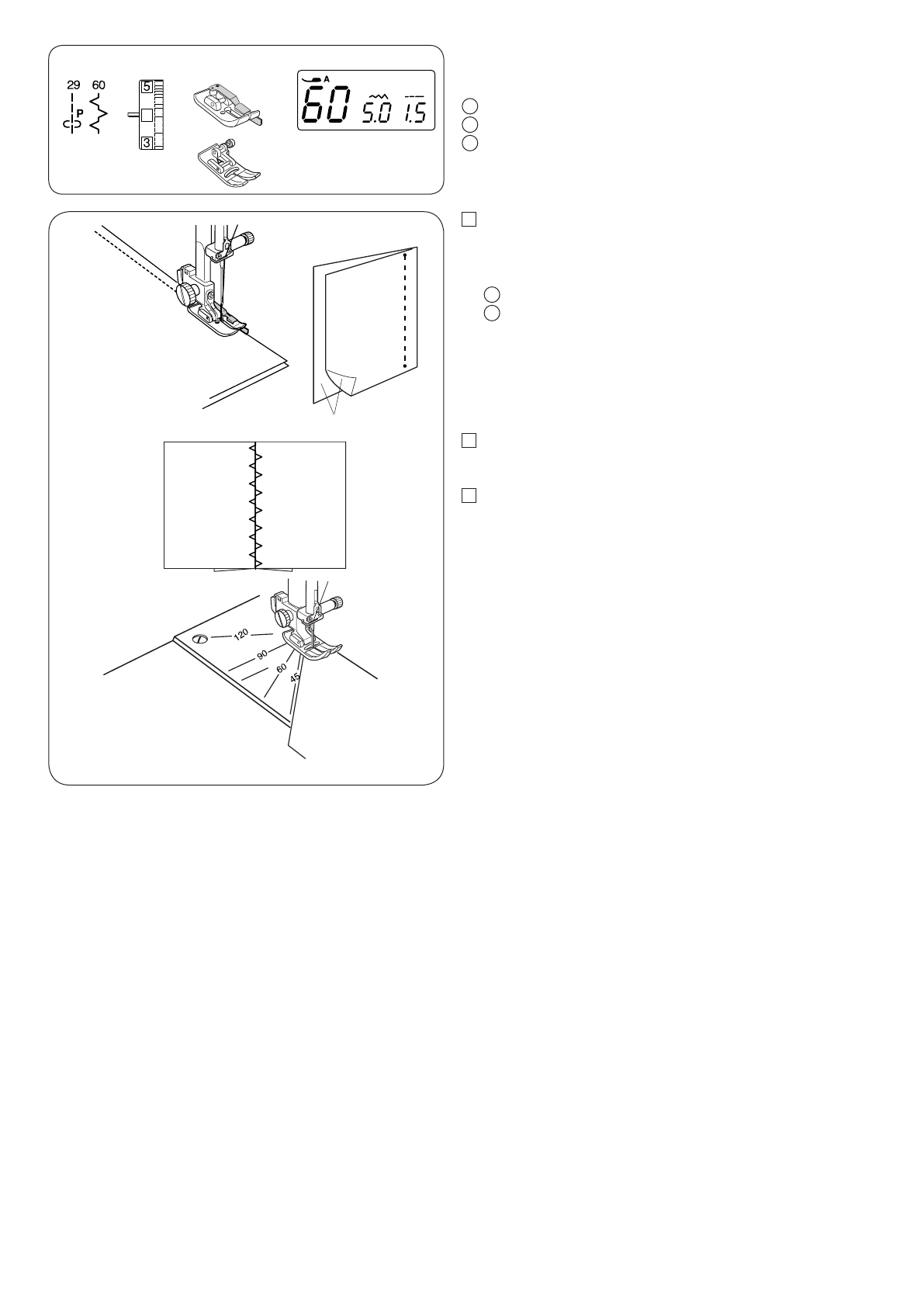 29 60

P

5

3

A

60 5.0 1.5

120

90

60

45