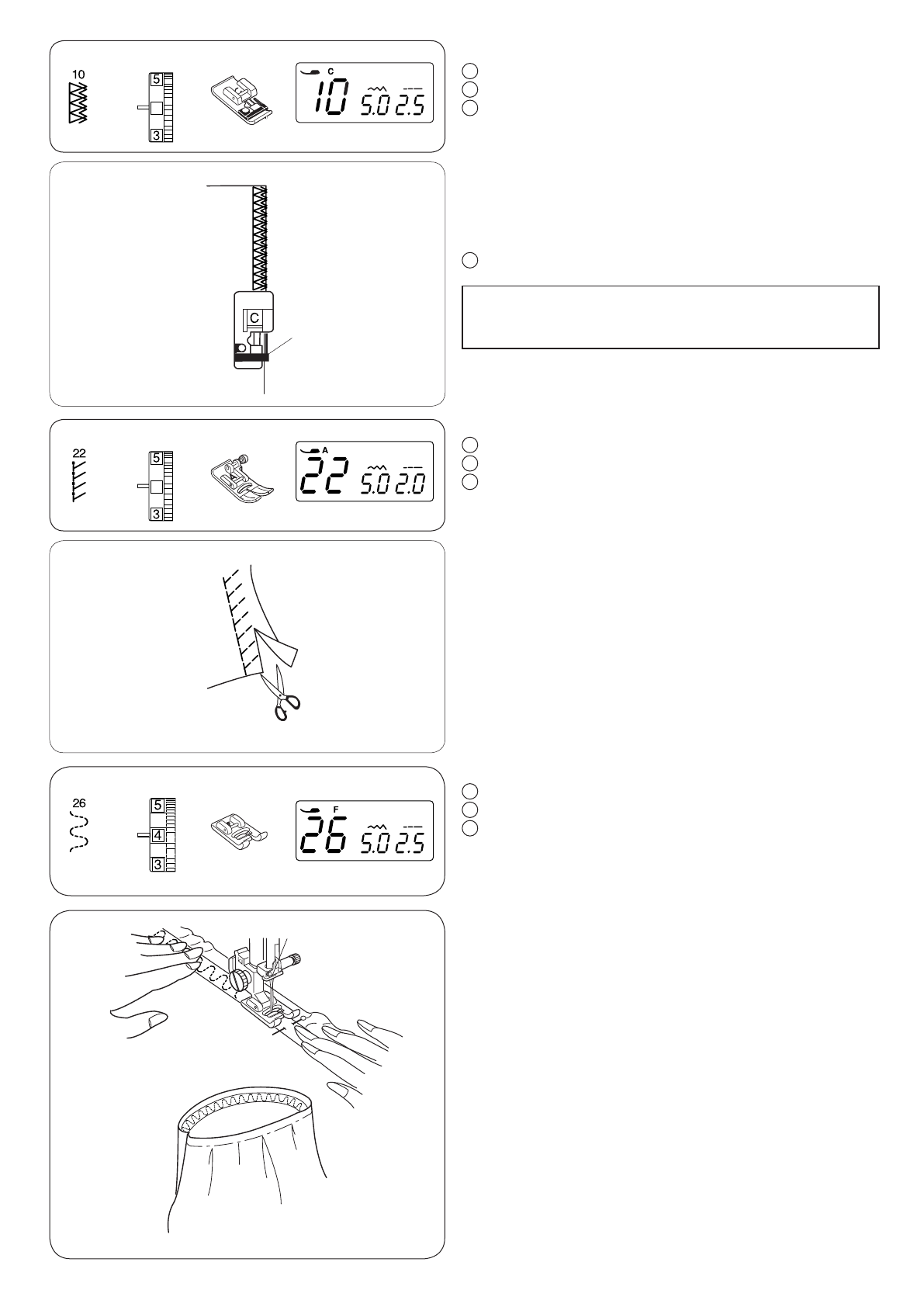 10

5

3

C

10 5.0 2.5

C

22

5

3

A

22 5.0 2.0

26

5

4

3

F

26 5.0 2.5