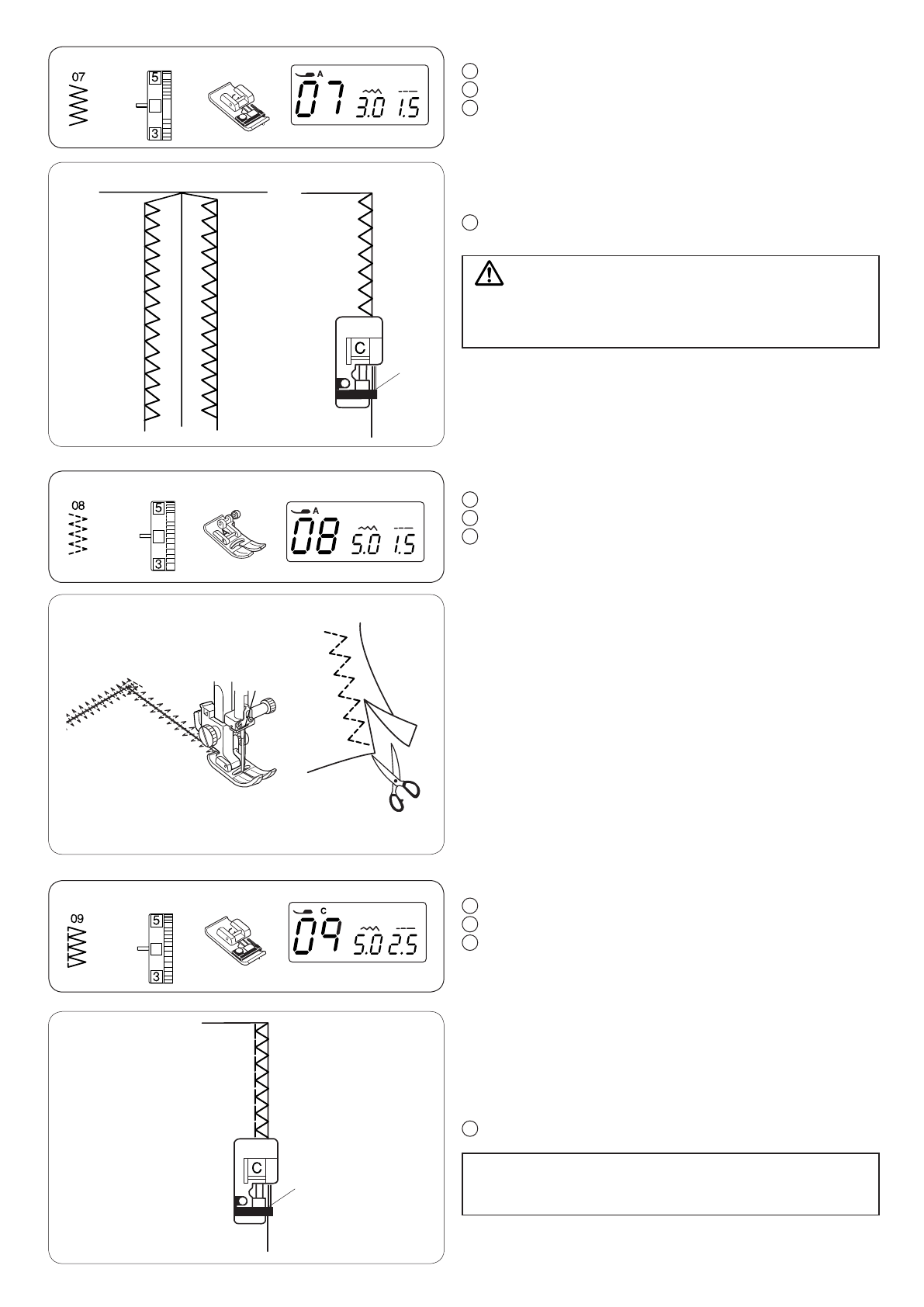 07

5

3

A

07 3.0 1.5

C

08

5

3

A

08 5.0 1.5

09

5

3

C

09 5.0 2.5

C