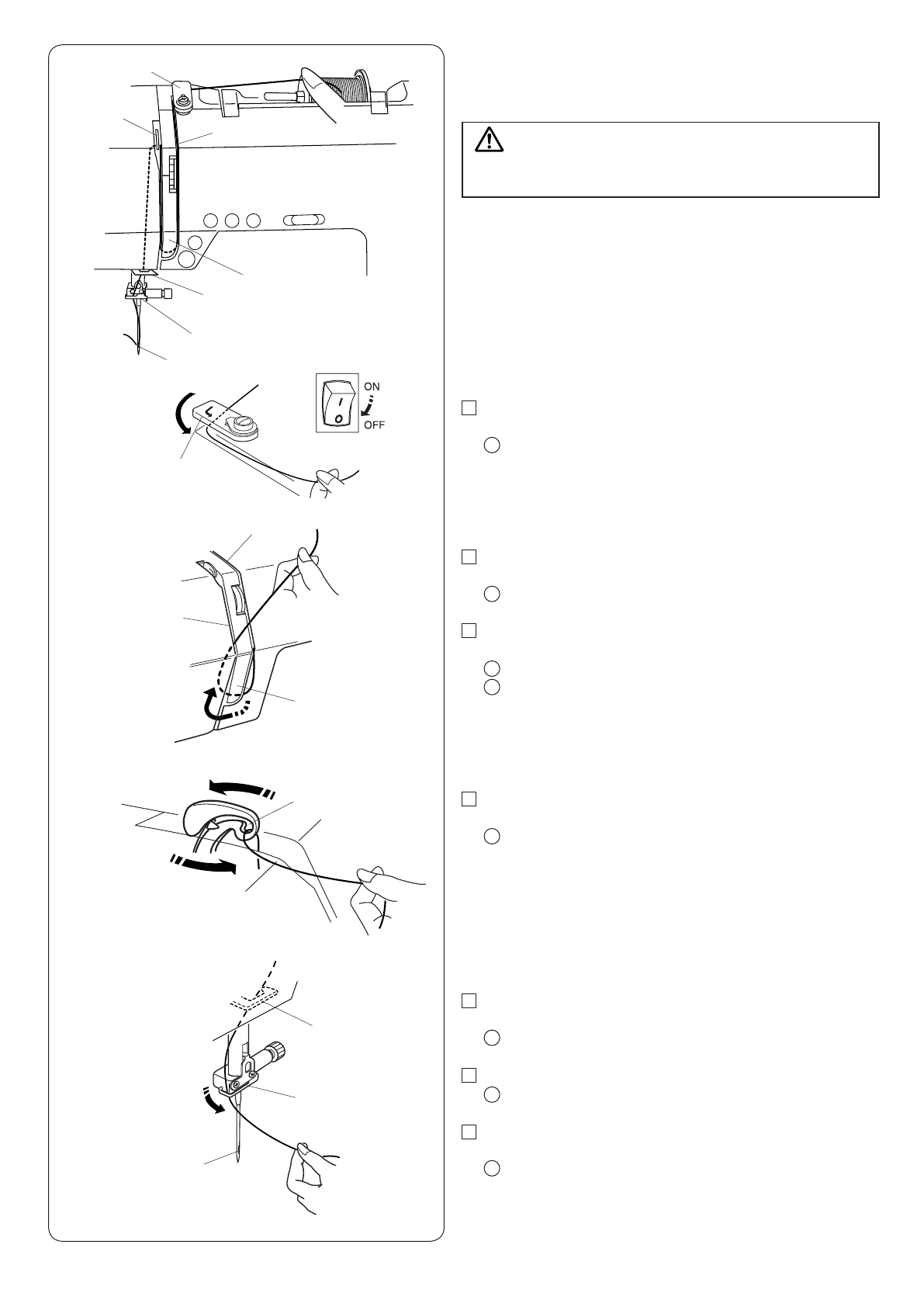 ON
OFF