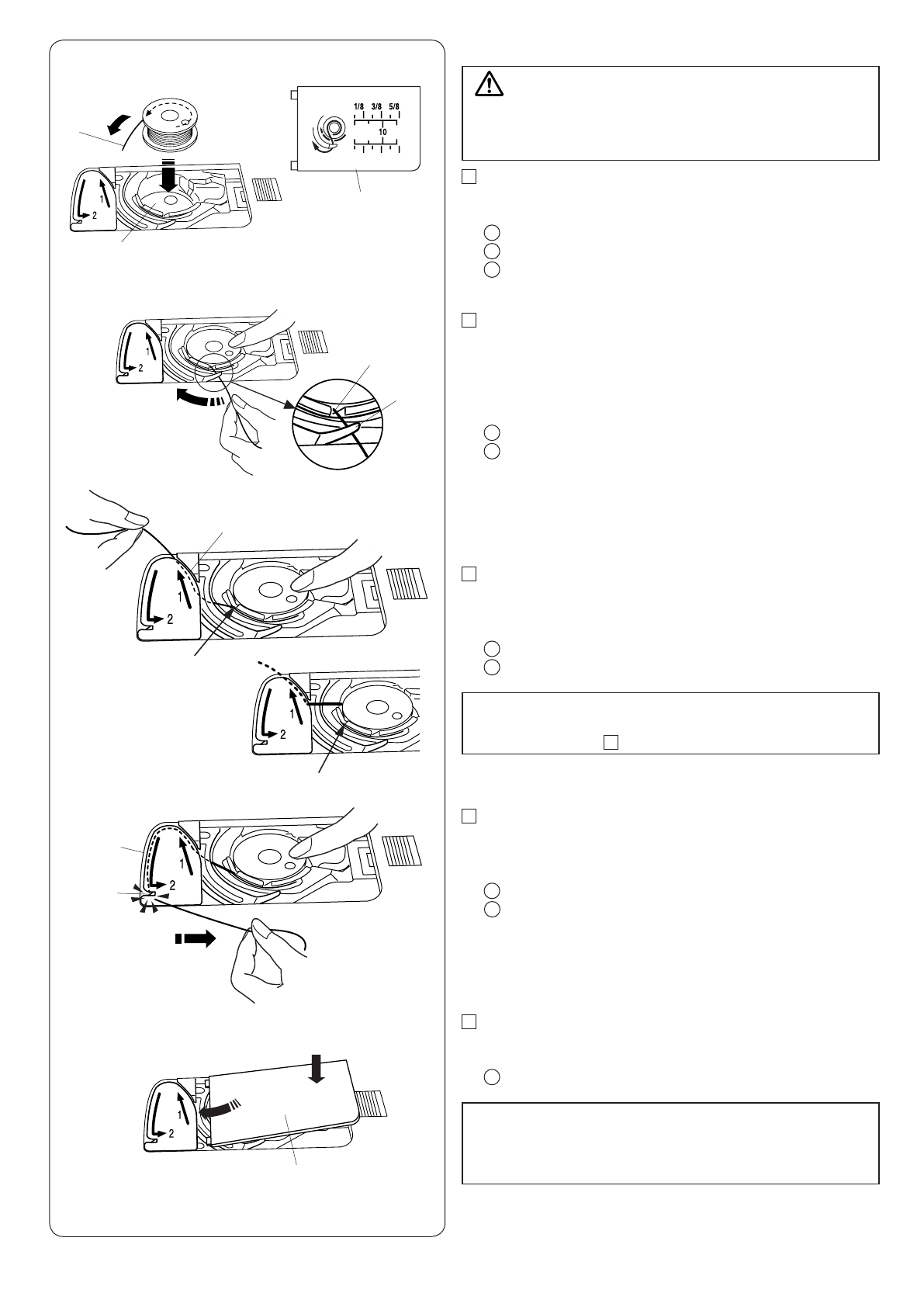 1/8 3/8 5/8

10

1

2

1

2

1

2

1

2

1

2

1

2