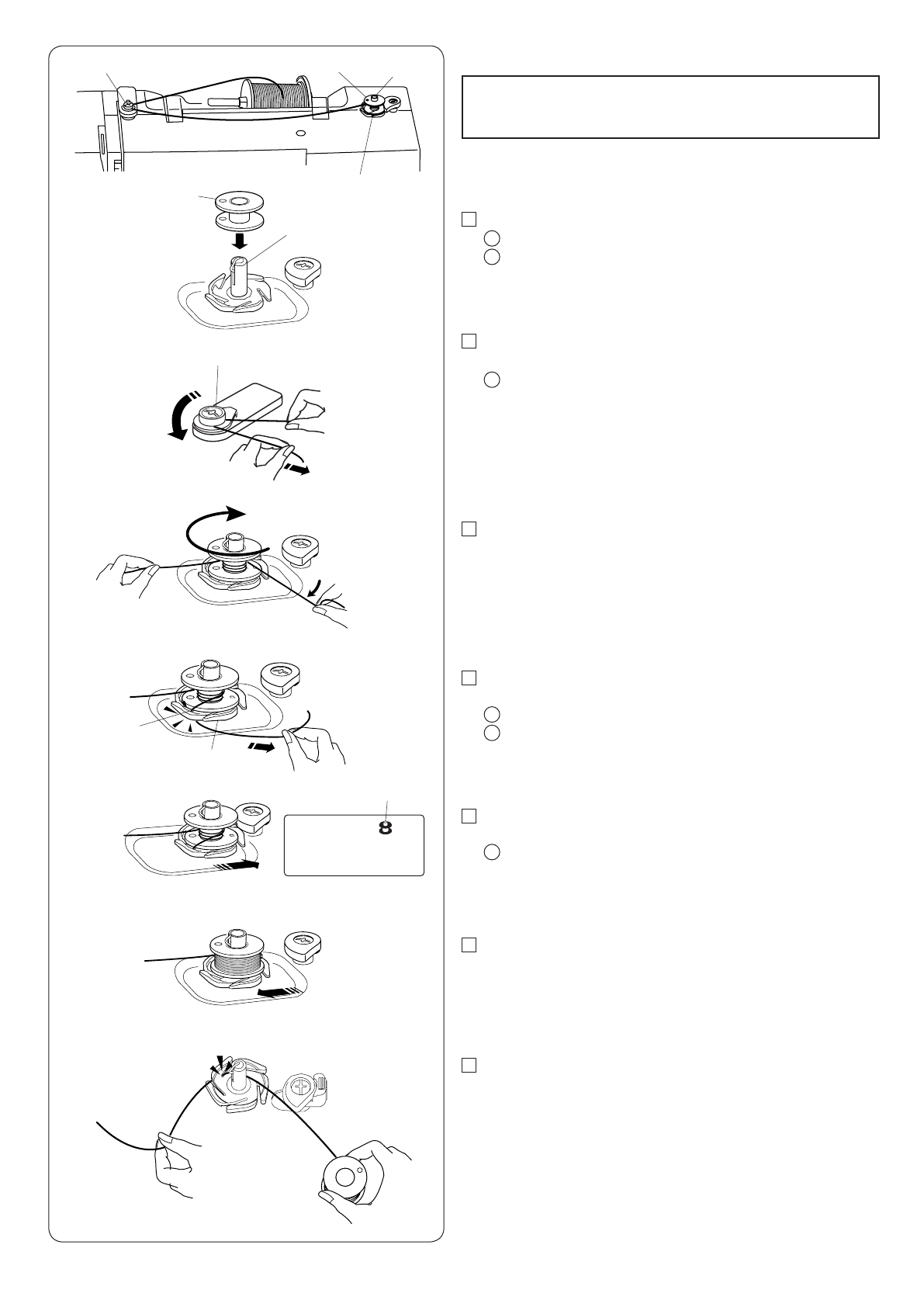 8