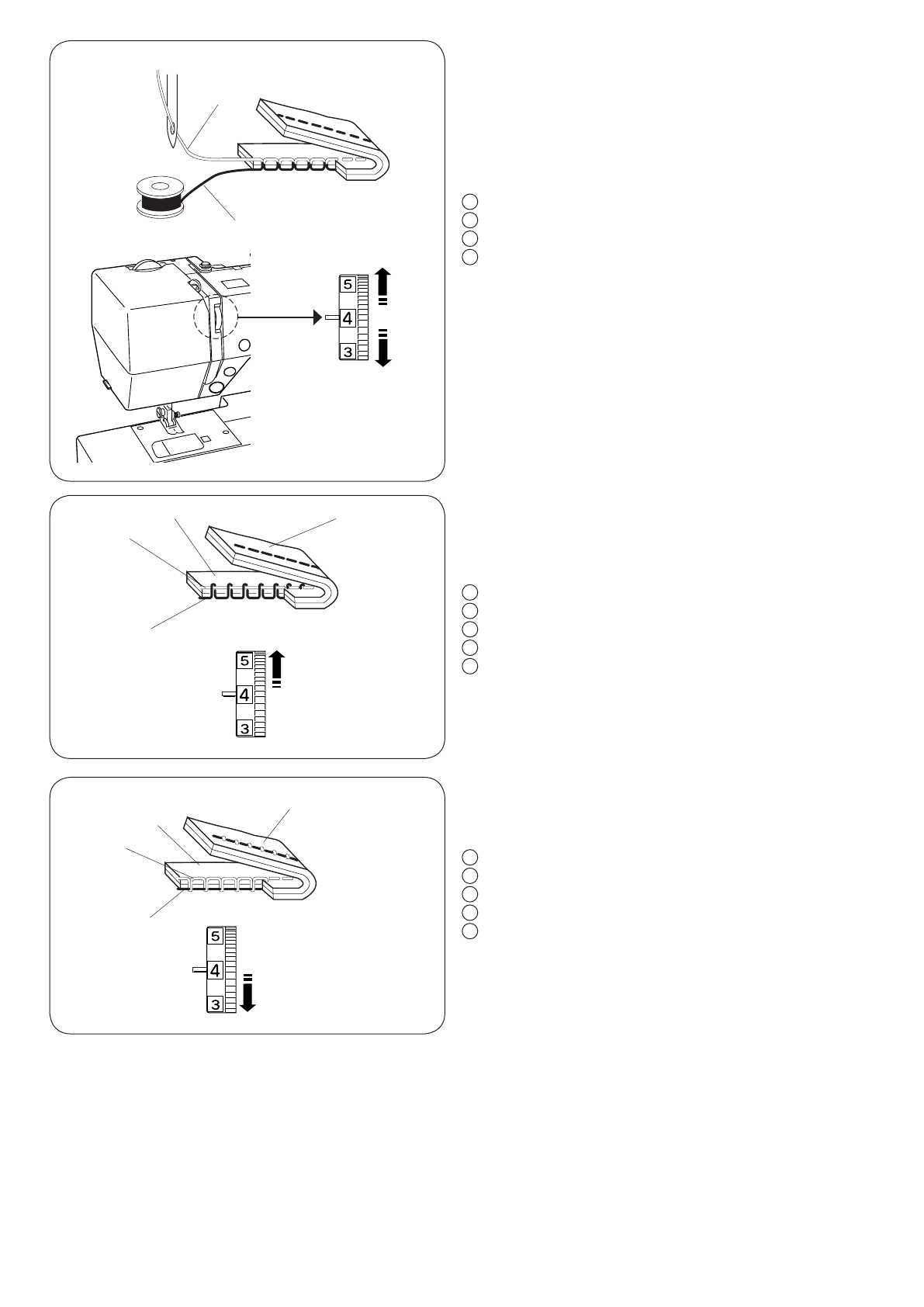 5
4
3

5
4
3

5
4
3