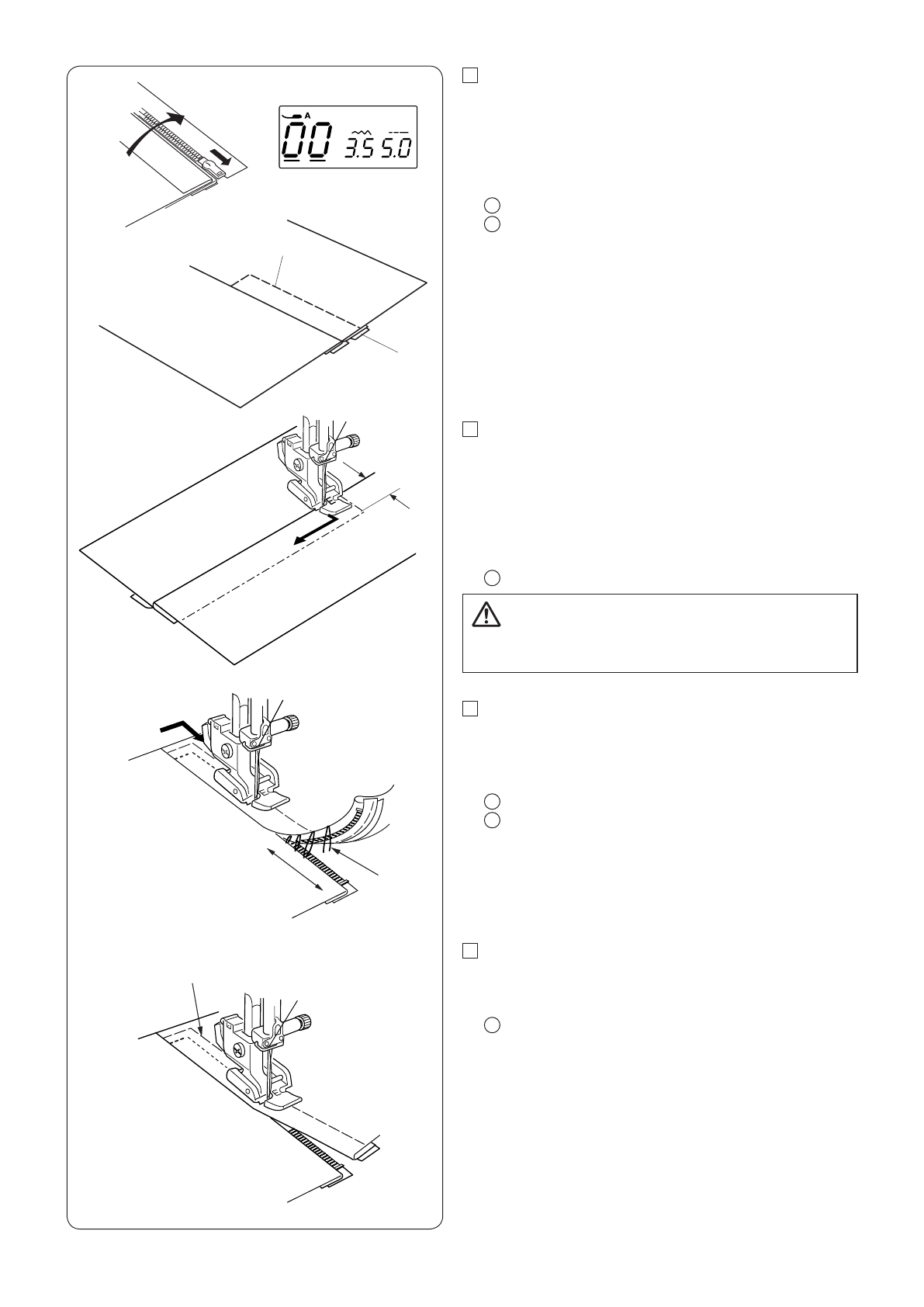 A
00 3.5 5.0