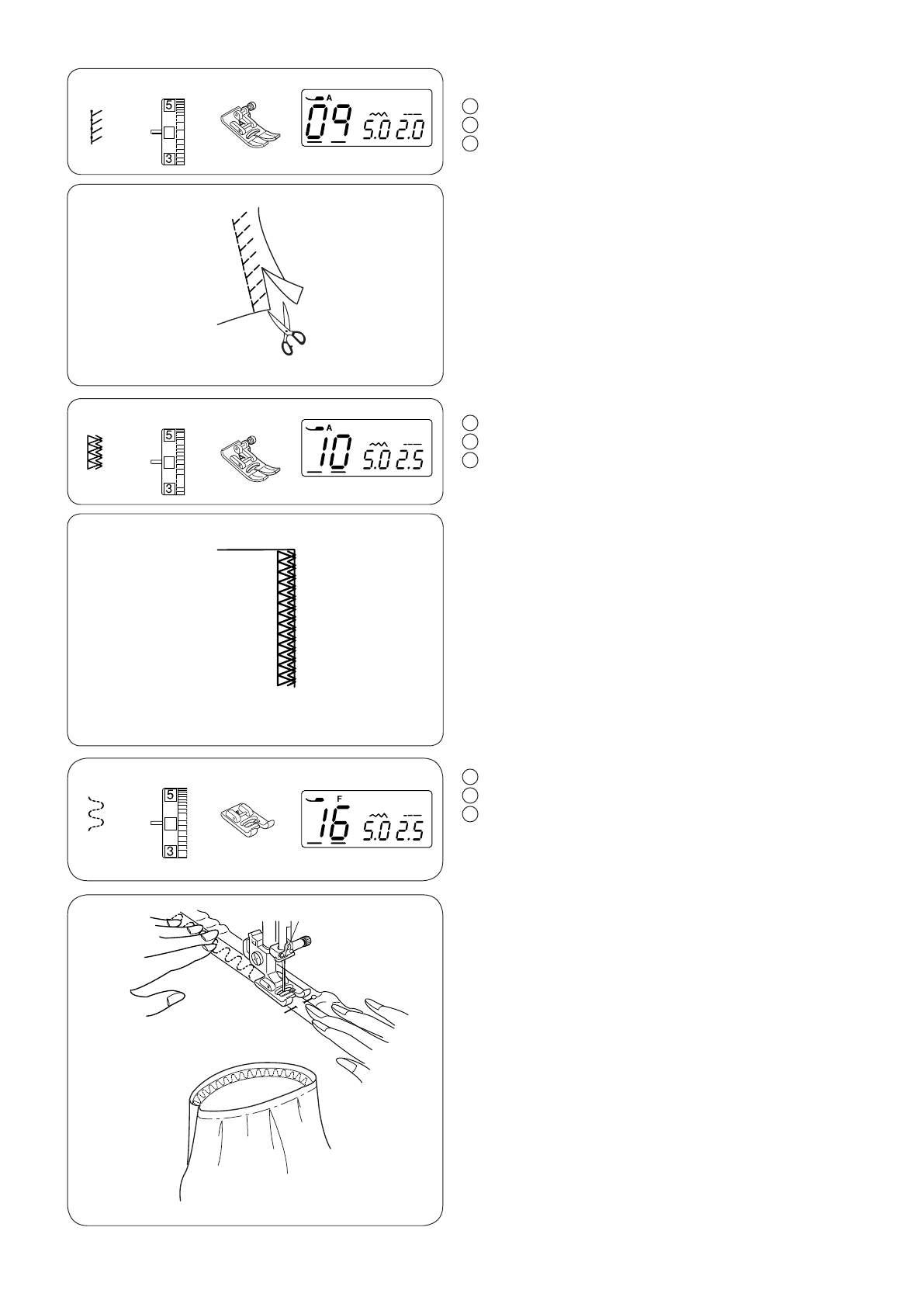 5
3
A
09 5.0 2.0

5
3
A
10 5.0 2.5

5
3
F
16 5.0 2.5