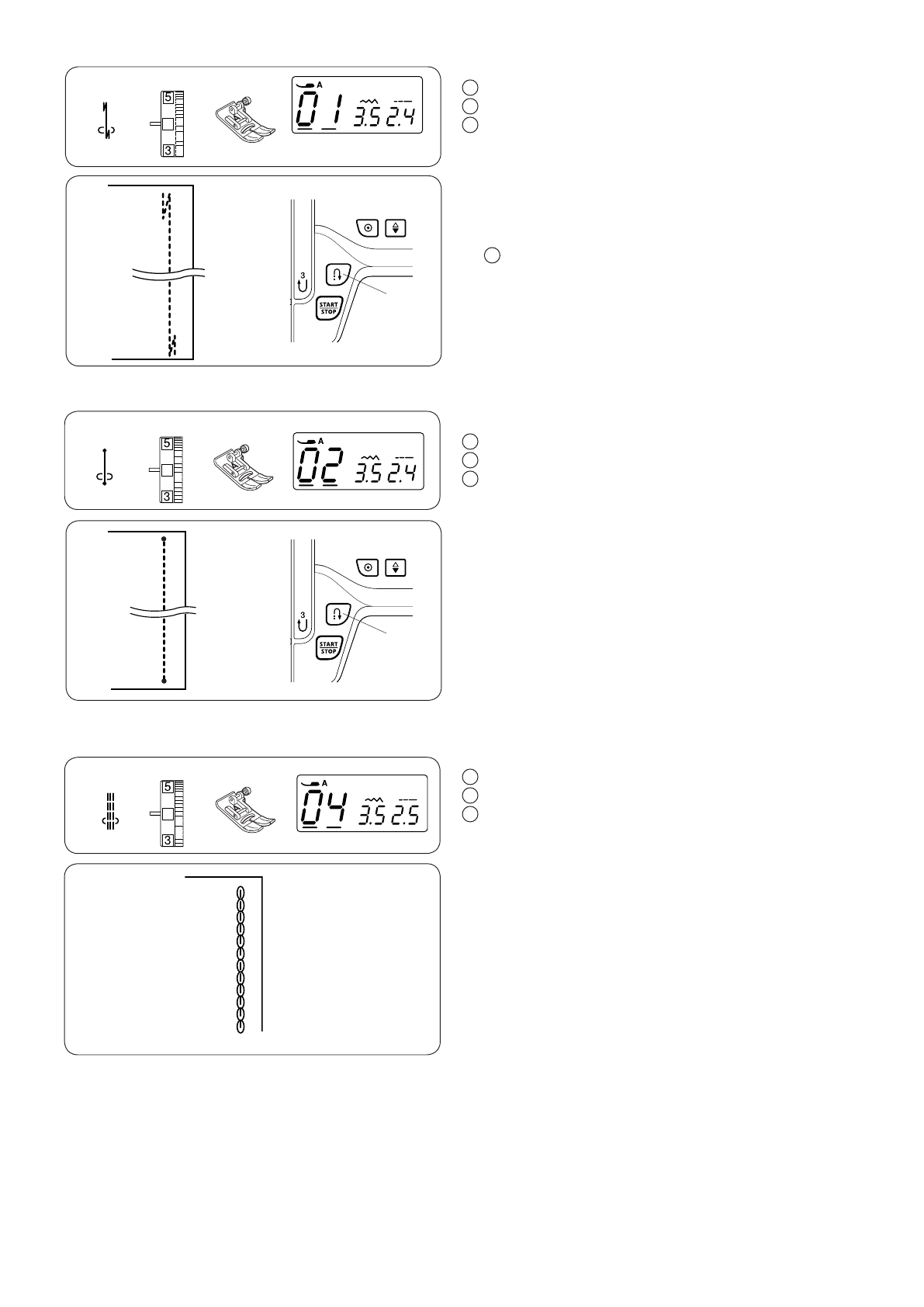 5
3
A
01 3.5 2.4

3
START STOP

5
3
A
02 3.5 2.4

3
START STOP

5
3
A
04 3.5 2.5