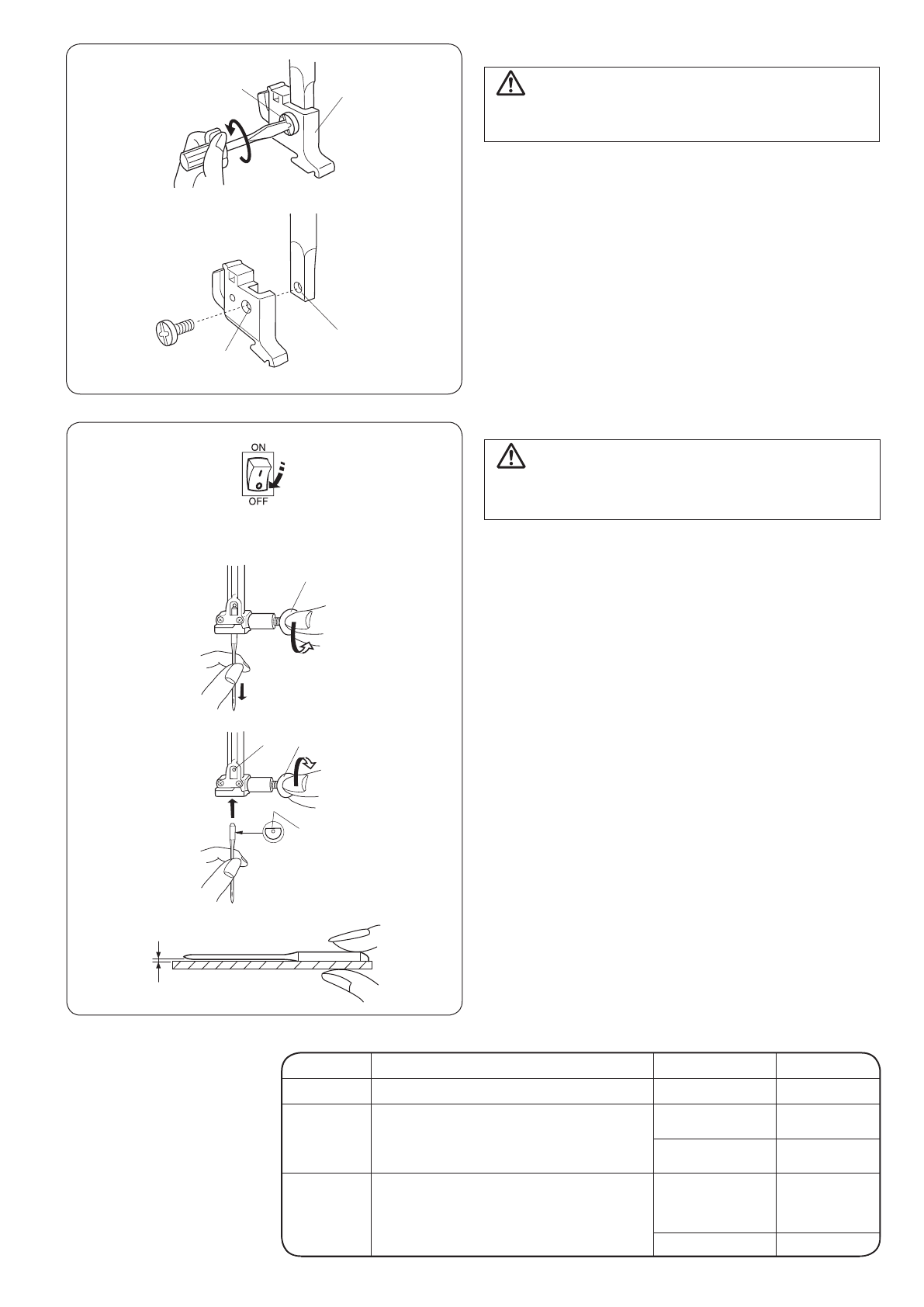 ON

OFF