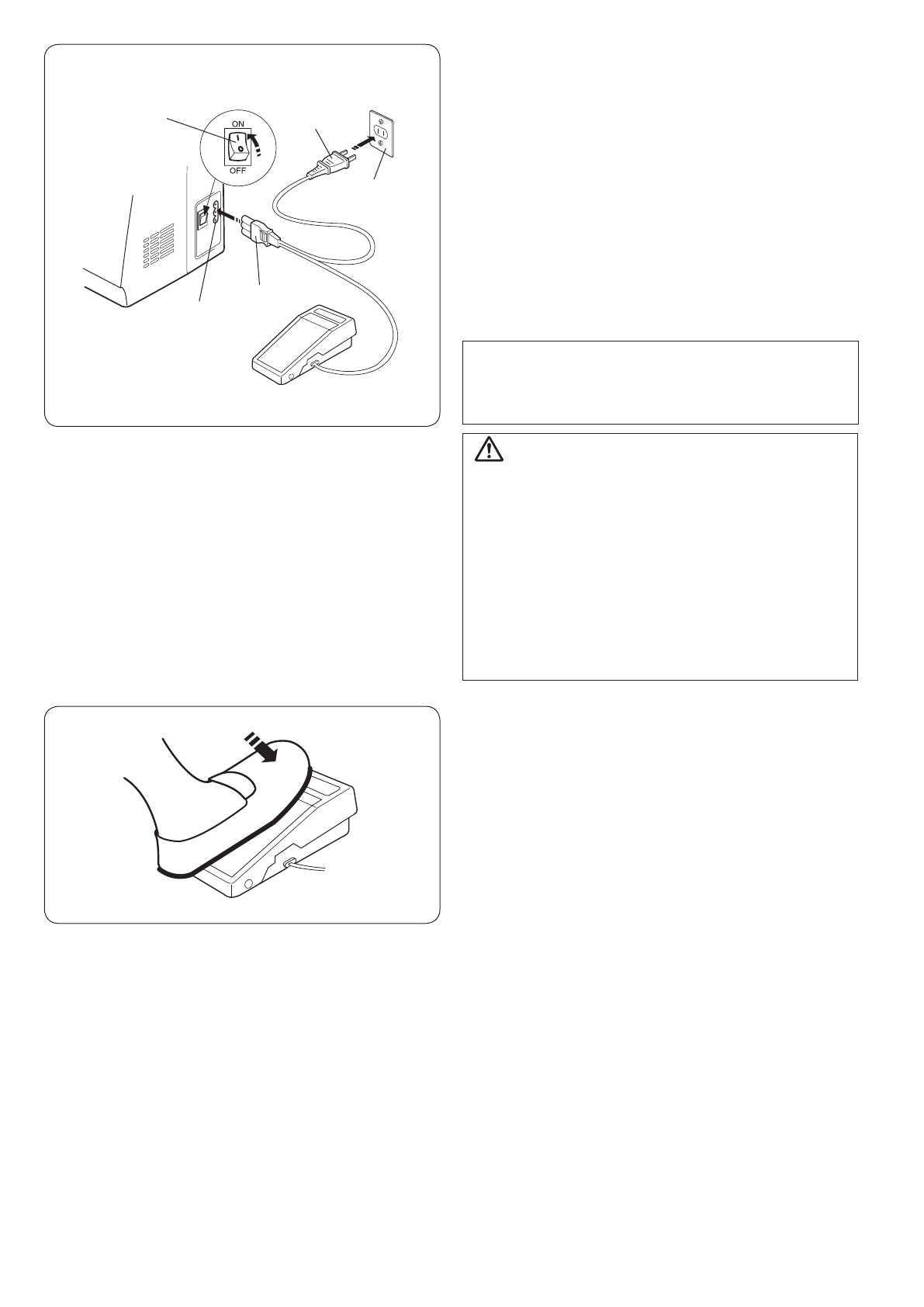 ON

OFF