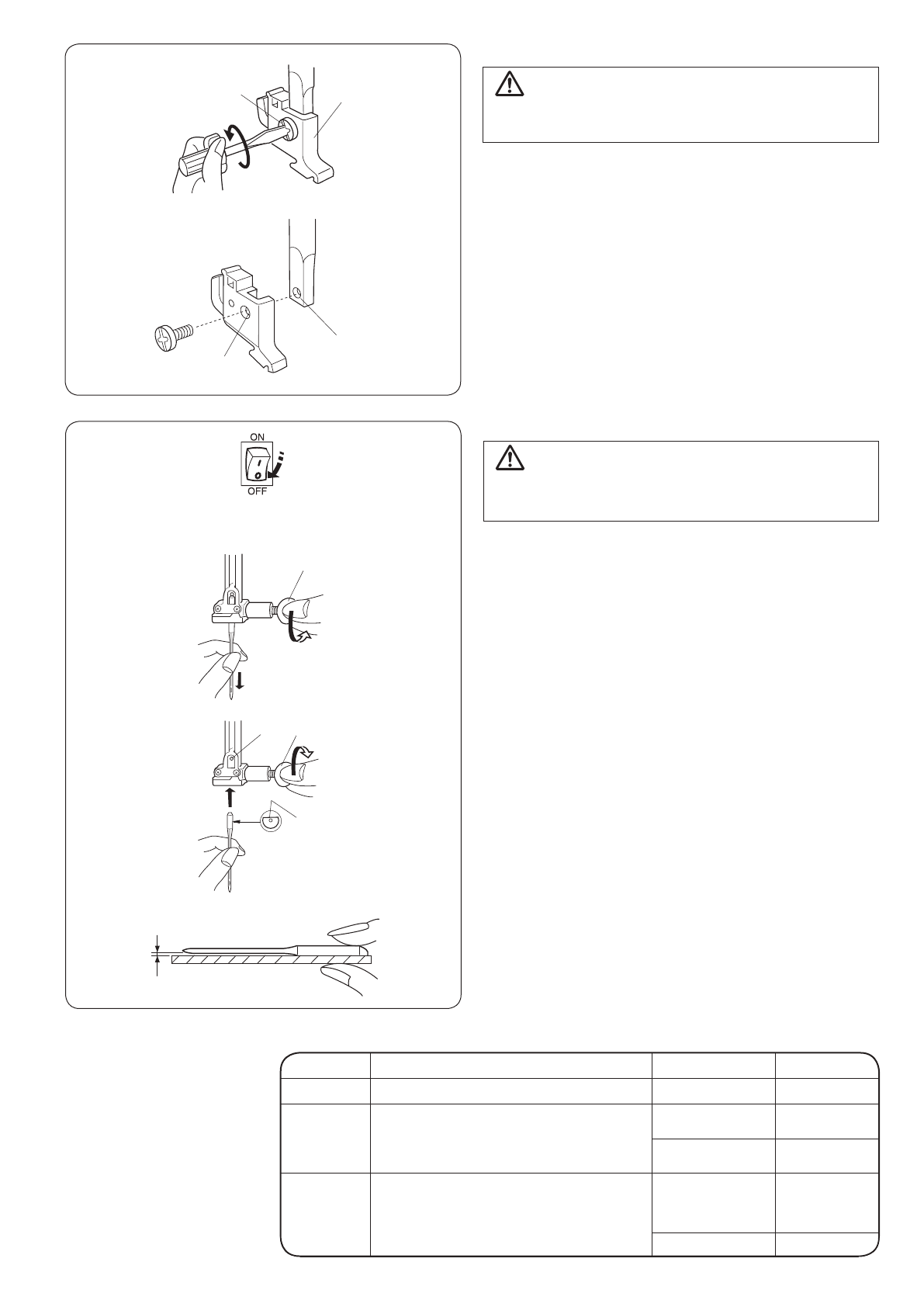 ON

OFF