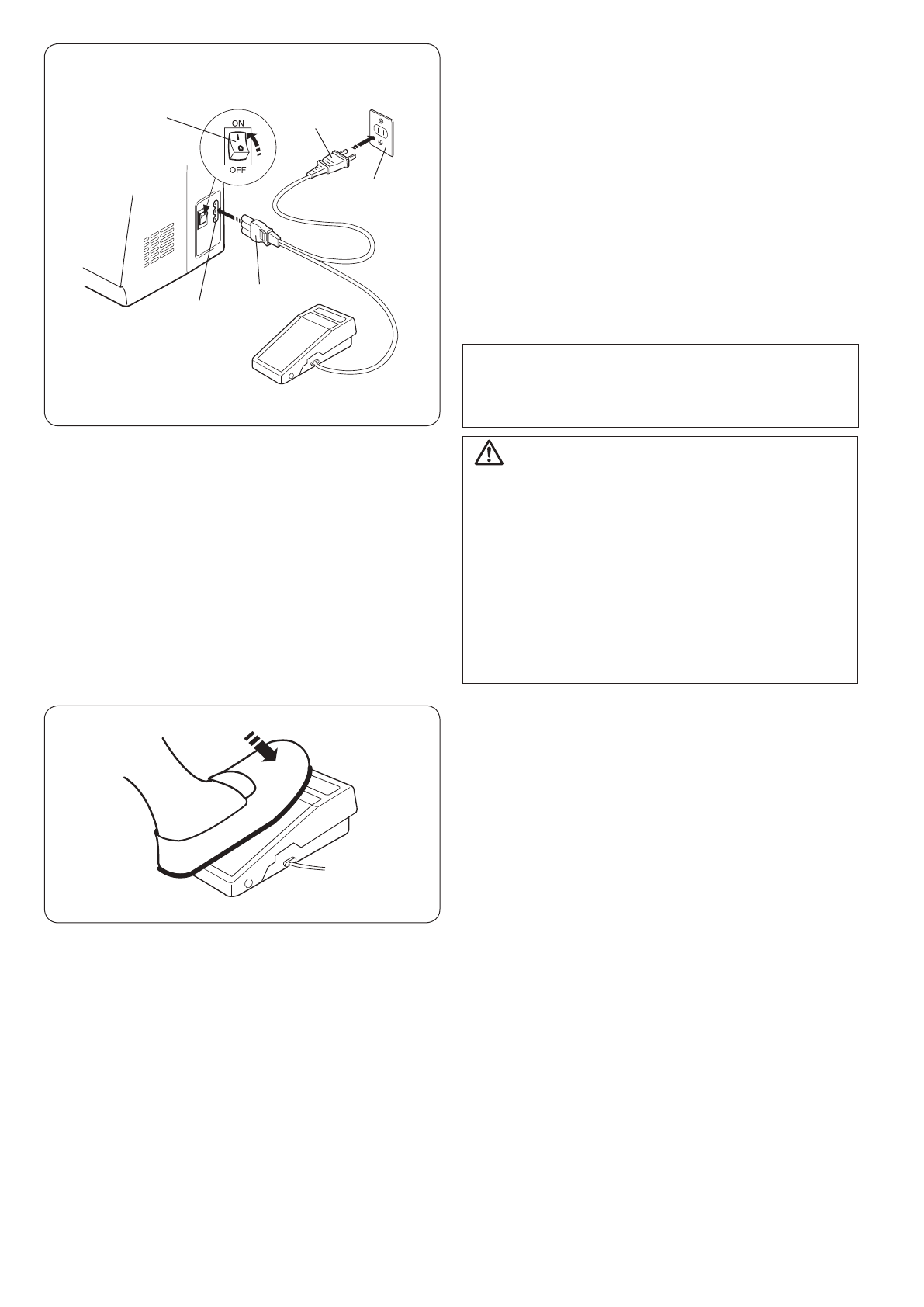 ON

OFF