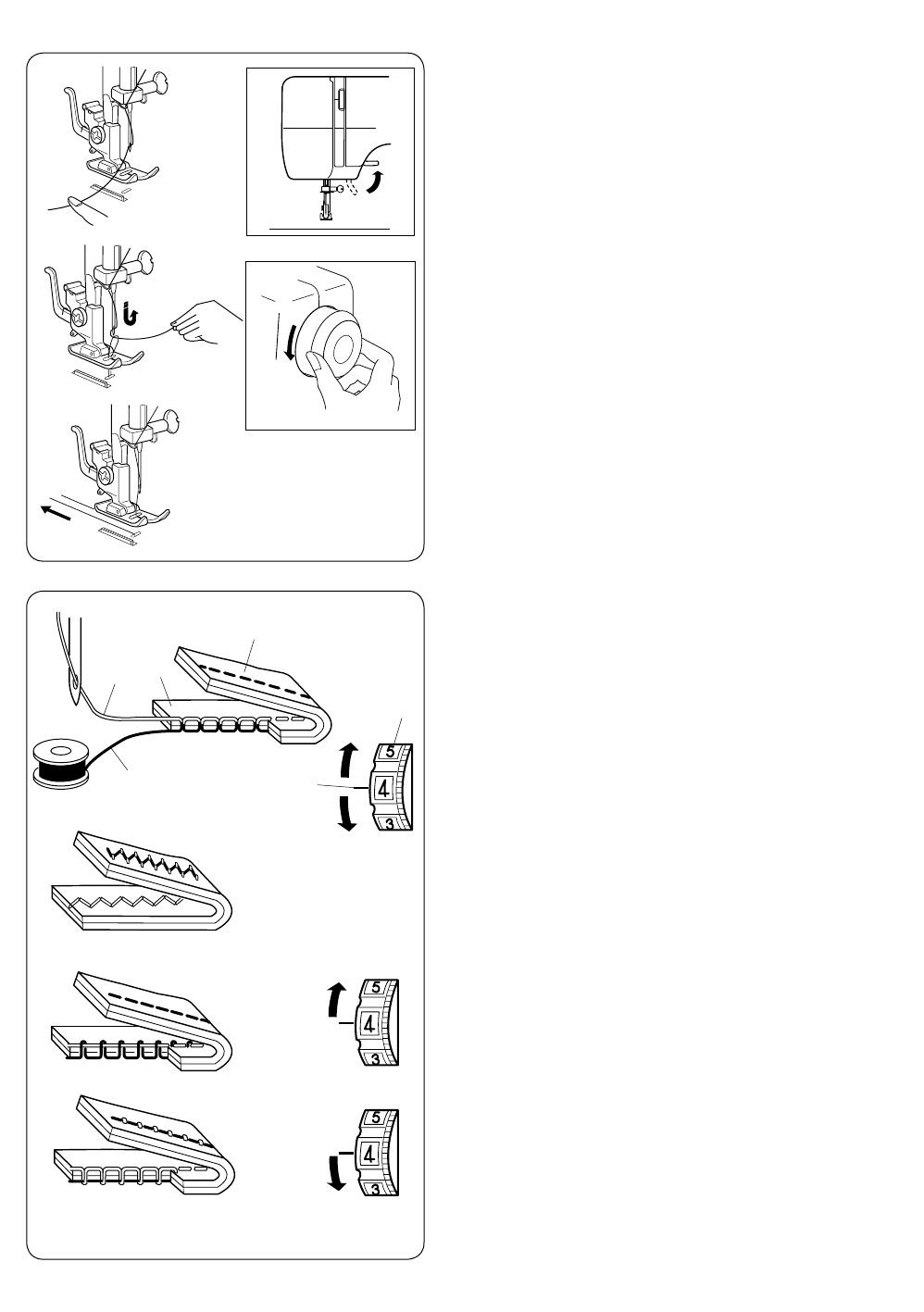 5

4

3

5

4

3

5

4

3