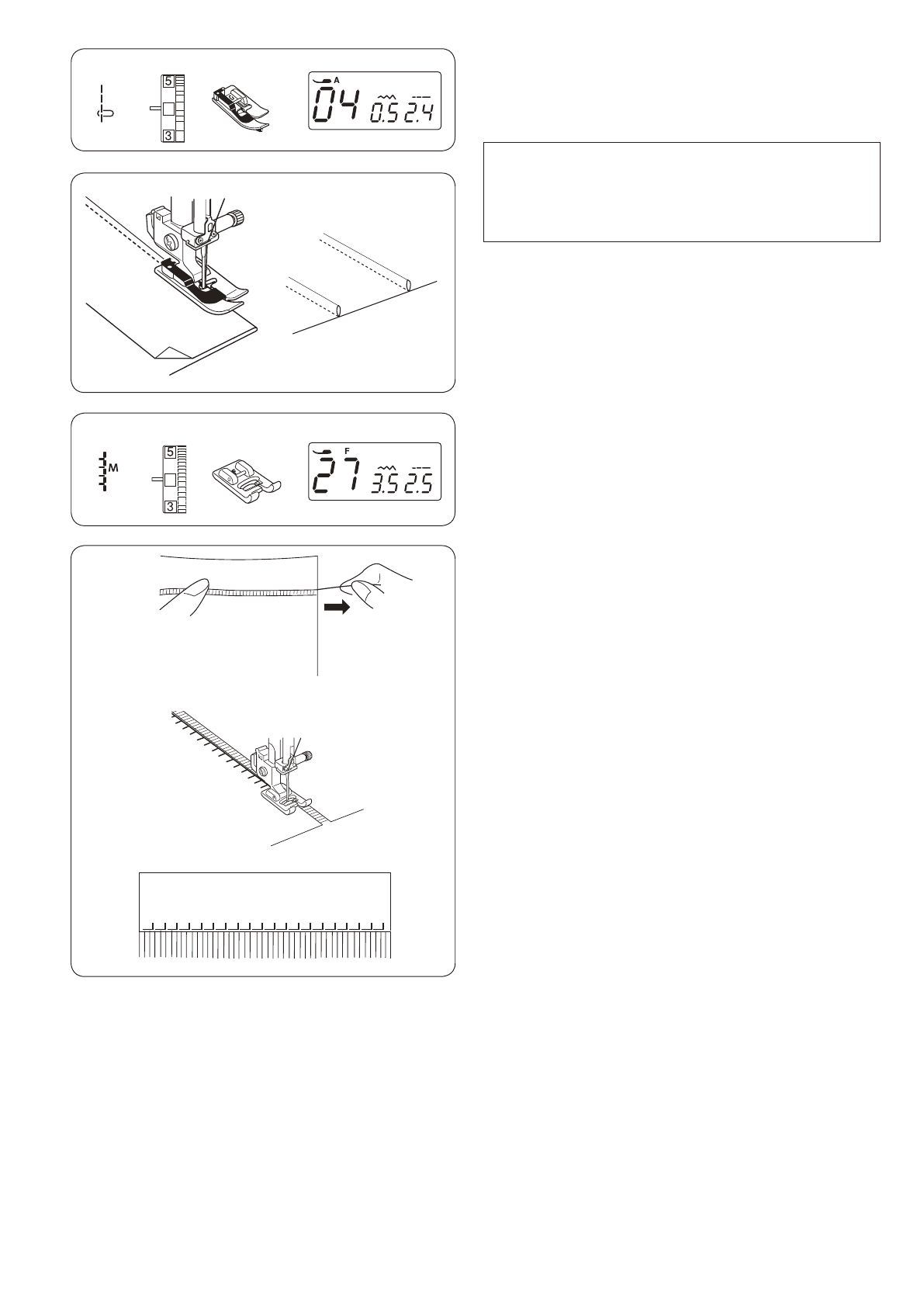 5
3

A
04 0.5 2.4

M

5
3

F
27 3.5 2.5