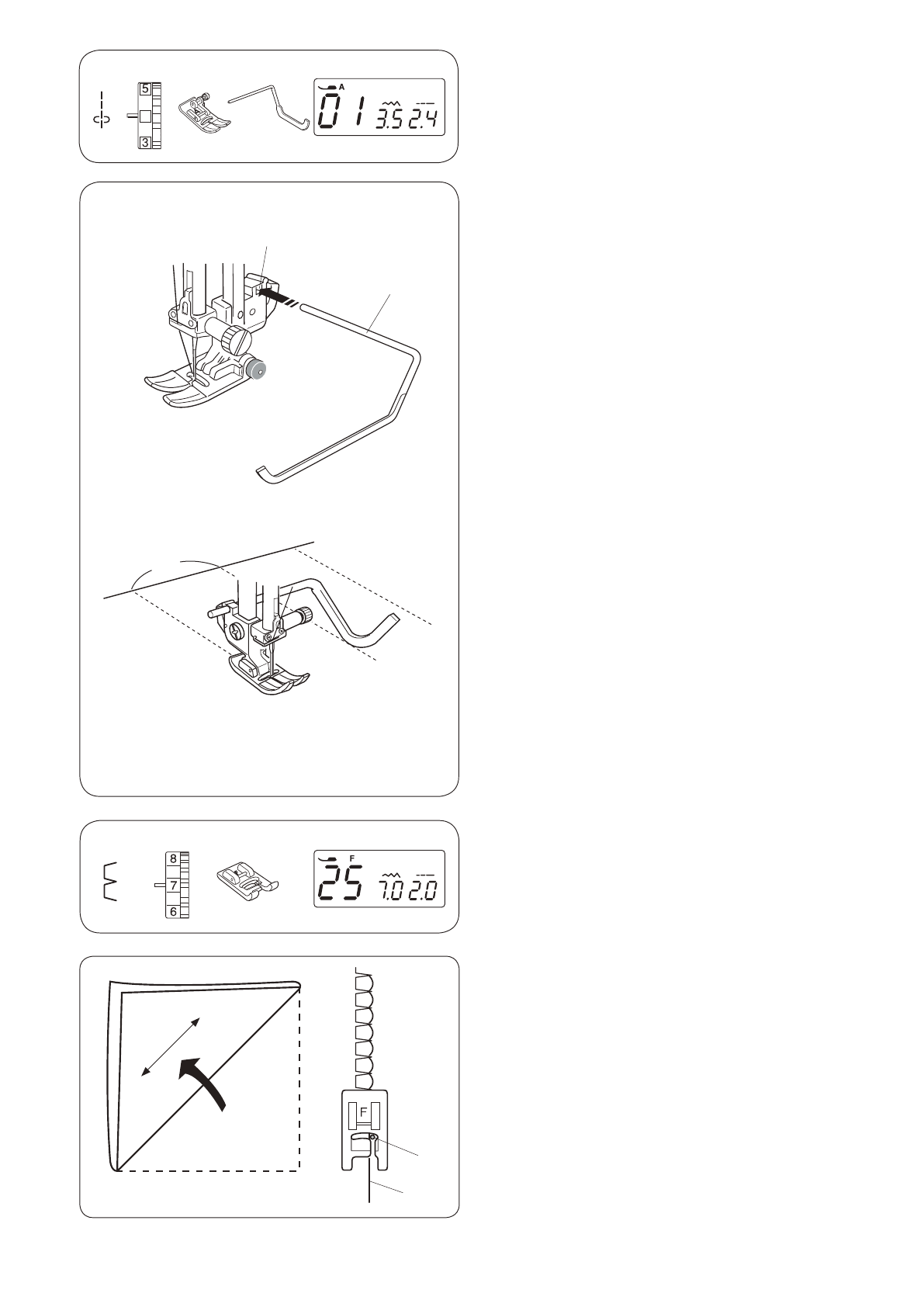 5
3
A
01 3.5 2.4

8
7
6
F
25 7.0 2.0

F