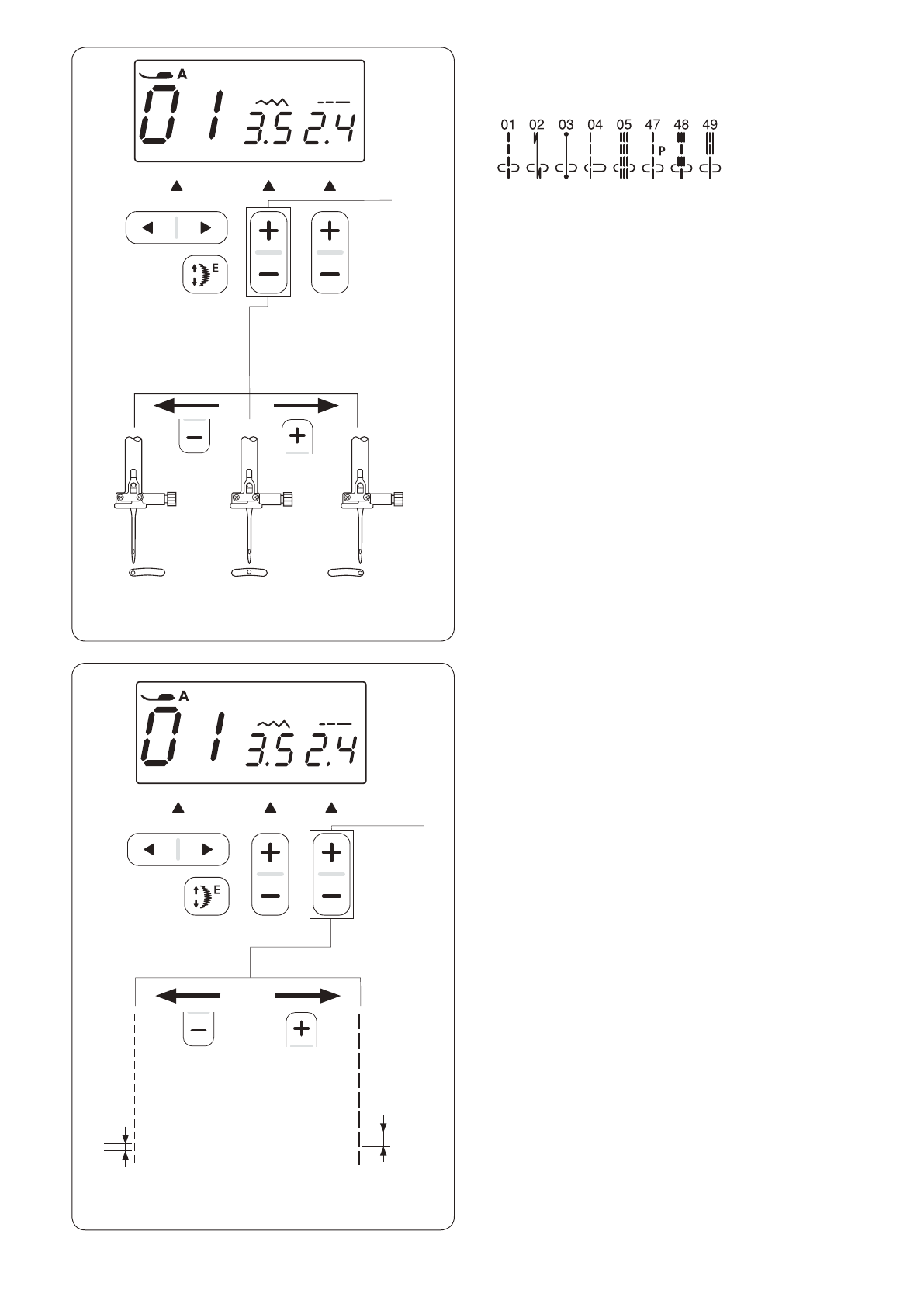 A
01 3.5 2.4

E

01 02 03 04 05 47 48 49
P

A
01 3.5 2.4

E