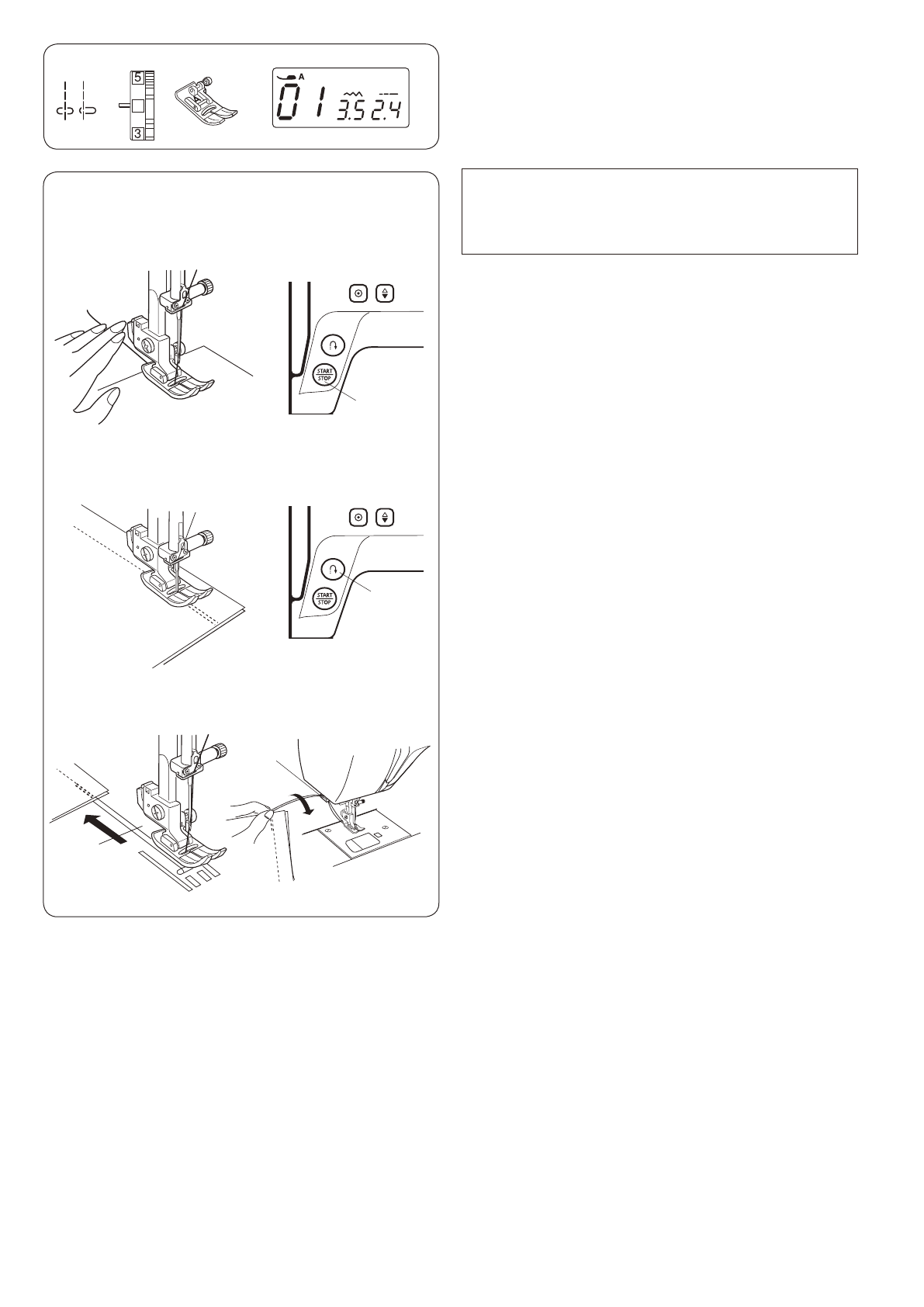 5

3

A

01 3.5 2.4

START
STOP

START
STOP