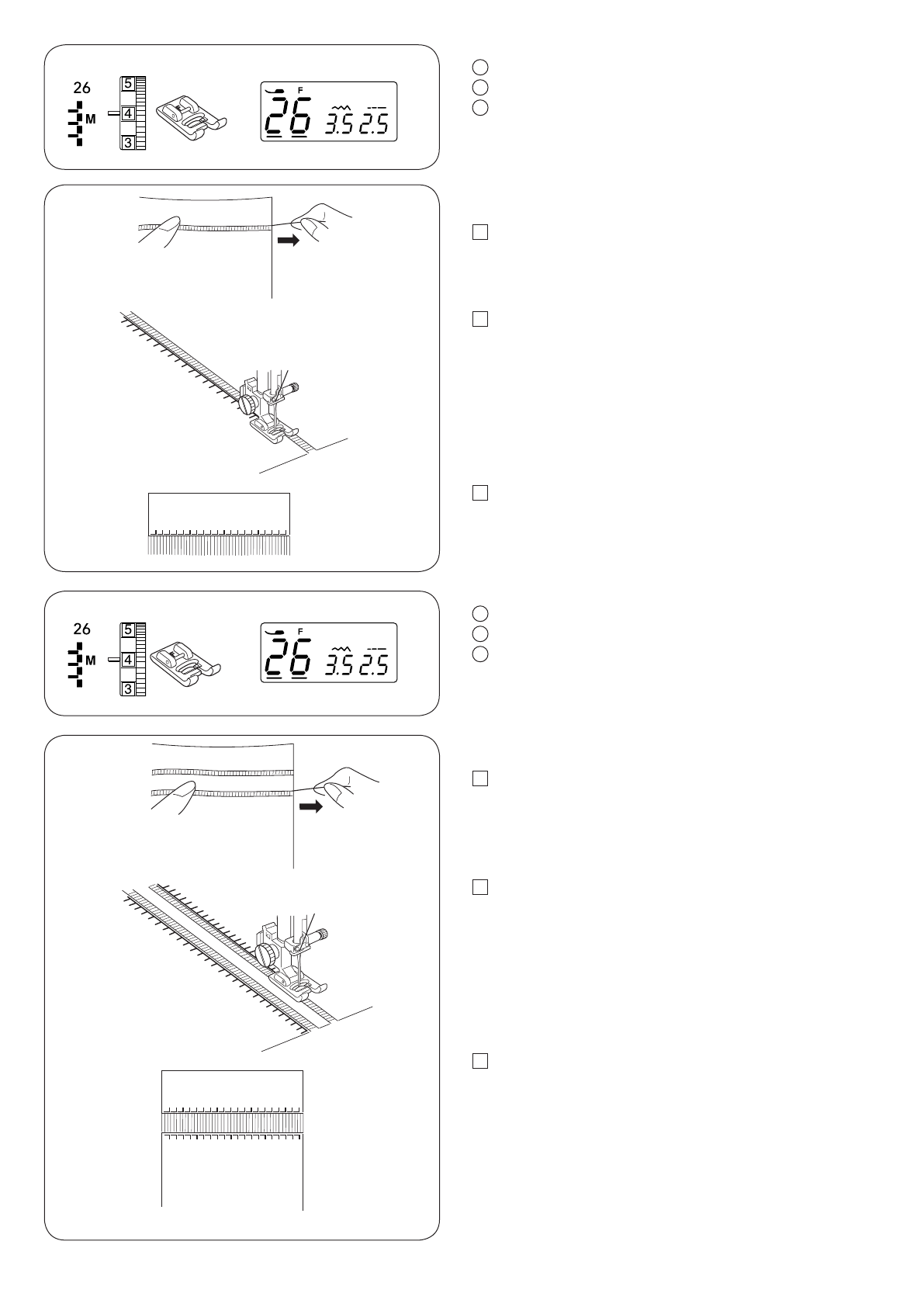 26

M

5
4
3

F
26 3.5 2.5

26

M

5
4
3

F
26 3.5 2.5