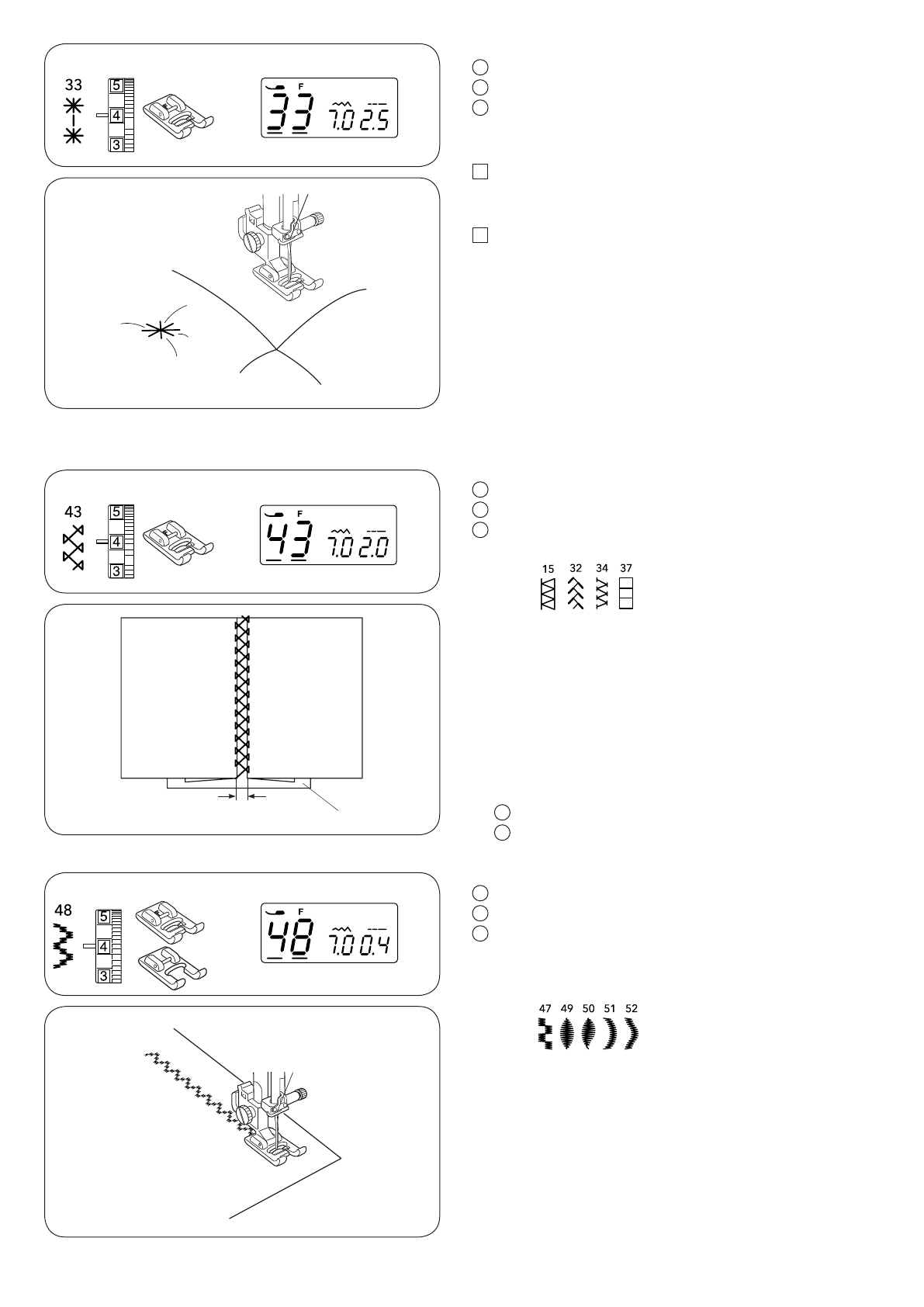 33

5
4
3

F
33 7.0 2.5

43

5
4
3

F
43 7.0 2.0

15 32 34 37

48

5
4
3

F
48 7.0 0.4

47 49 50 51 52